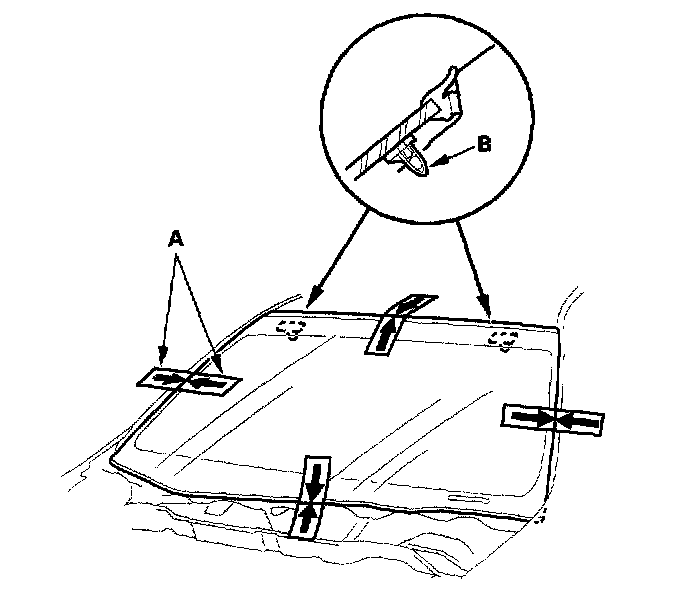 B

A