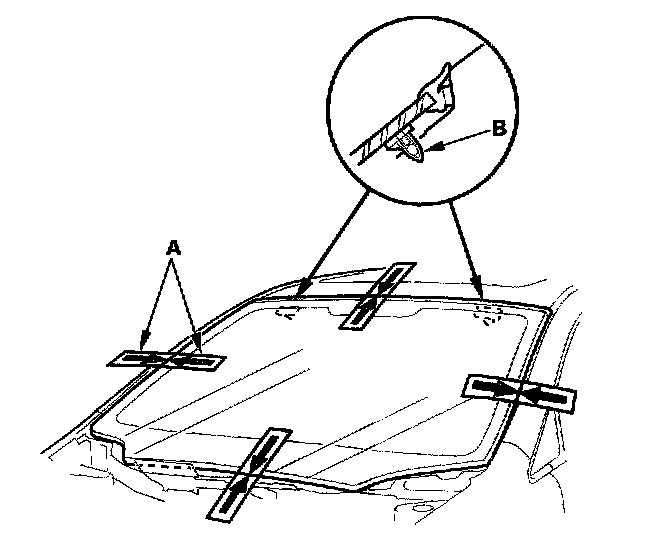 B

A