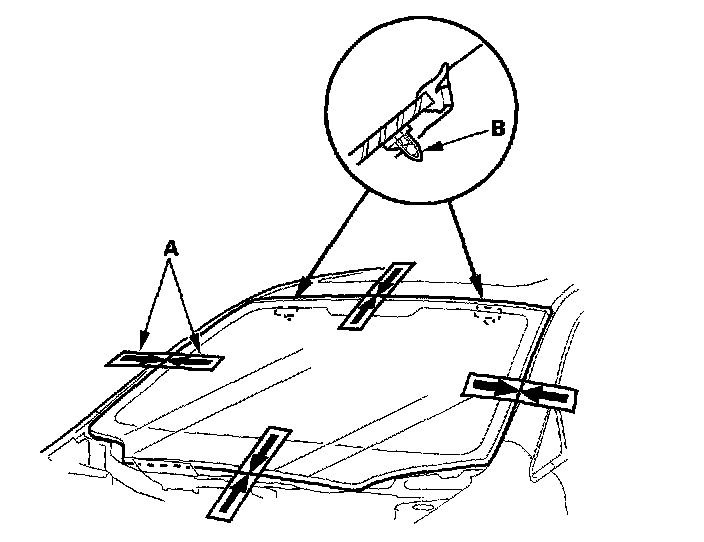 B

A