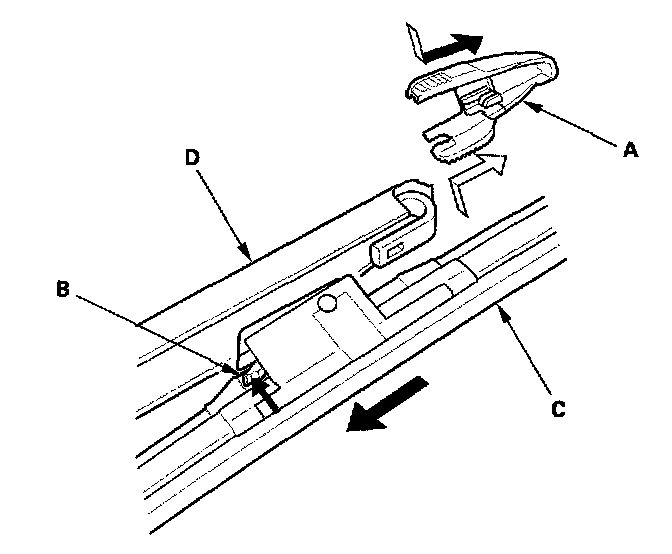 A
D
B
C