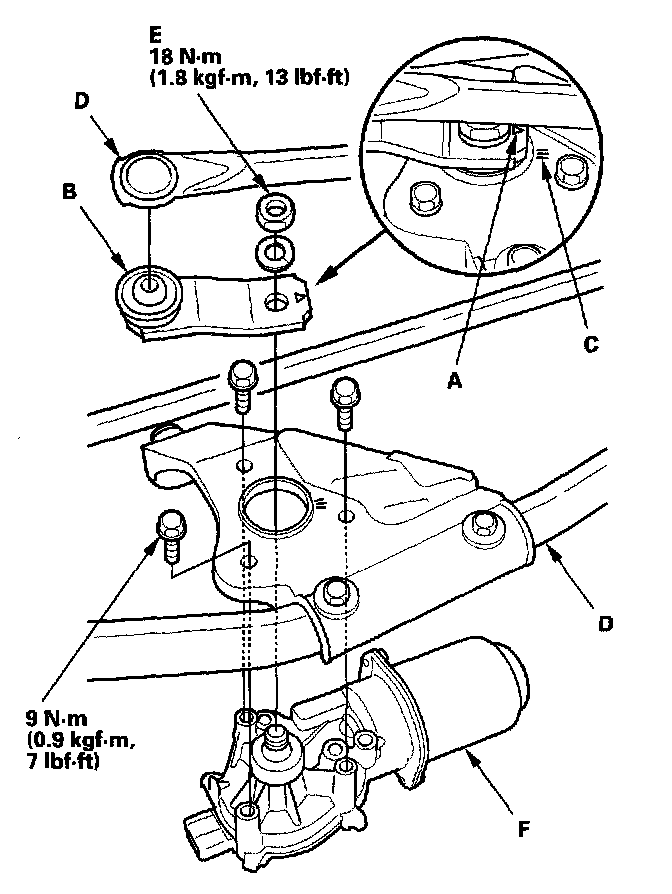 E
18 N·m
(1.8 kgf·m, 13 lbf·ft)

D

B

A

C

D

9 N·m
(0.9 kgf·m,
7 lbf·ft)

F