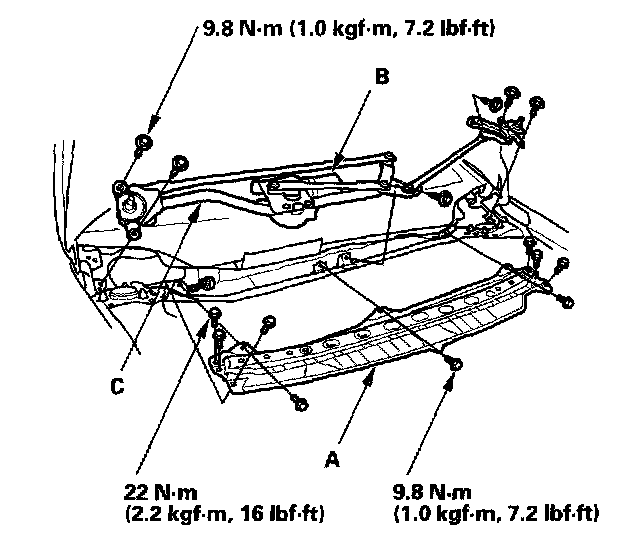 9.8 N·m (1.0 kgf·m, 7.2 lbf·ft)

B

C

A

22 N·m
(2.2 kgf·m, 16 lbf·ft)

9.8 N·m
(1.0 kgf·m, 7.2 lbf·ft)