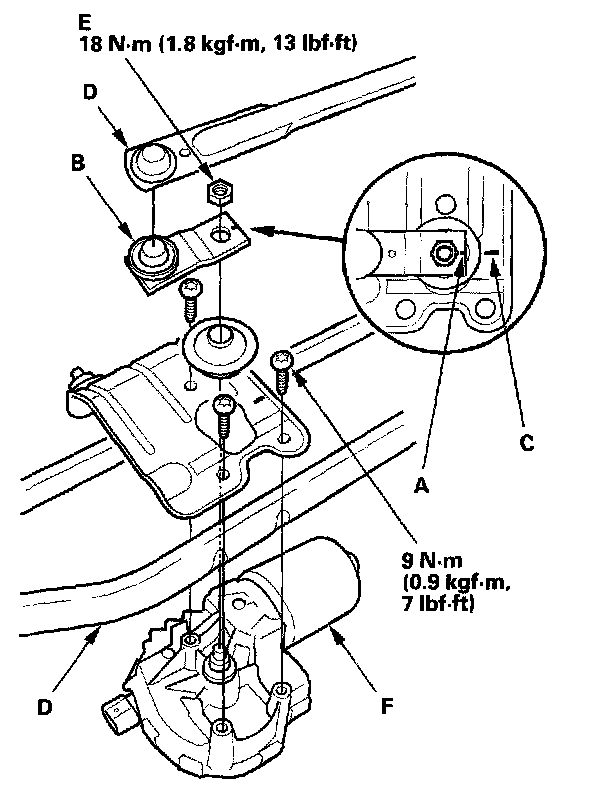 E
18 N·m (1.8 kgf·m, 13 lbf·ft)

D

B

C

A

9 N·m
(0.9 kgf·m,
7 lbf·ft)

D

F