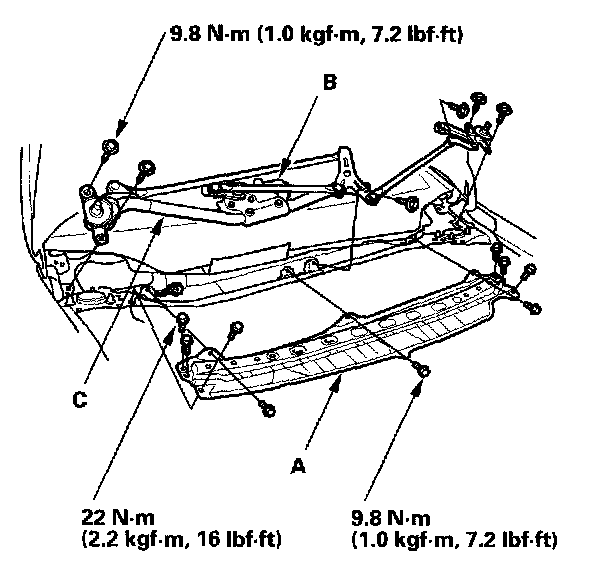 9.8 N·m (1.0 kgf·m, 7.2 lbf·ft)

B

C

A

22 N·m
(2.2 kgf·m, 16 lbf·ft)

9.8 N·m
(1.0 kgf·m, 7.2 lbf·ft)