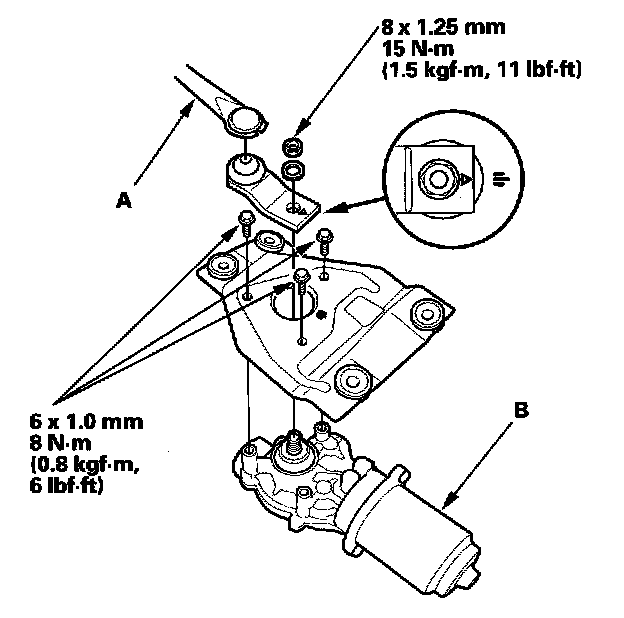 8 x 1.25 mm
15 N·m
(1.5 kgf·m, 11 lbf·ft)

A

6 x 1.0 mm
8 N·m
(0.8 kgf·m,
6 lbf·ft)

B