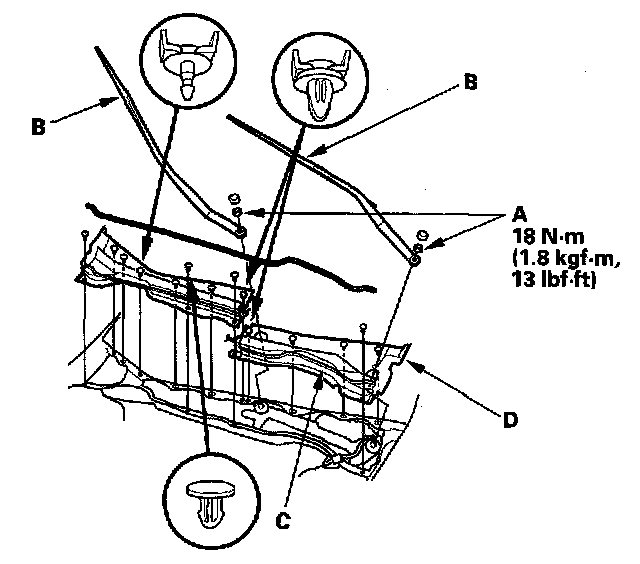 B
B
A
18 N·m
(1.8 kgf·m,
13 lbf·ft)
D
C