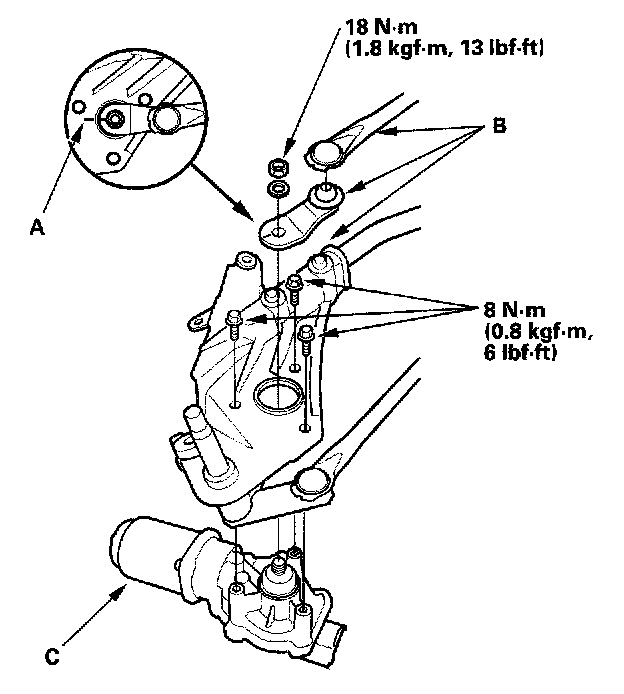 18 N·m
(1.8 kgf·m, 13 lbf·ft)

B

A

8 N·m
(0.8 kgf·m,
6 lbf·ft)

C