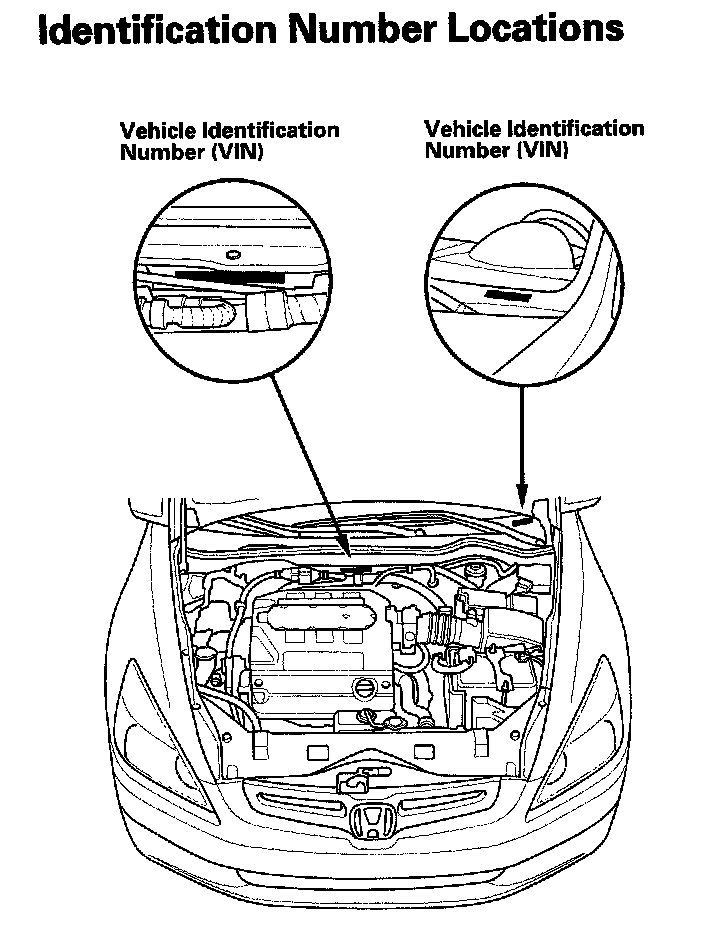 Identification Number Locations

Vehicle Identification Number (VIN)

Vehicle Identification Number (VIN)