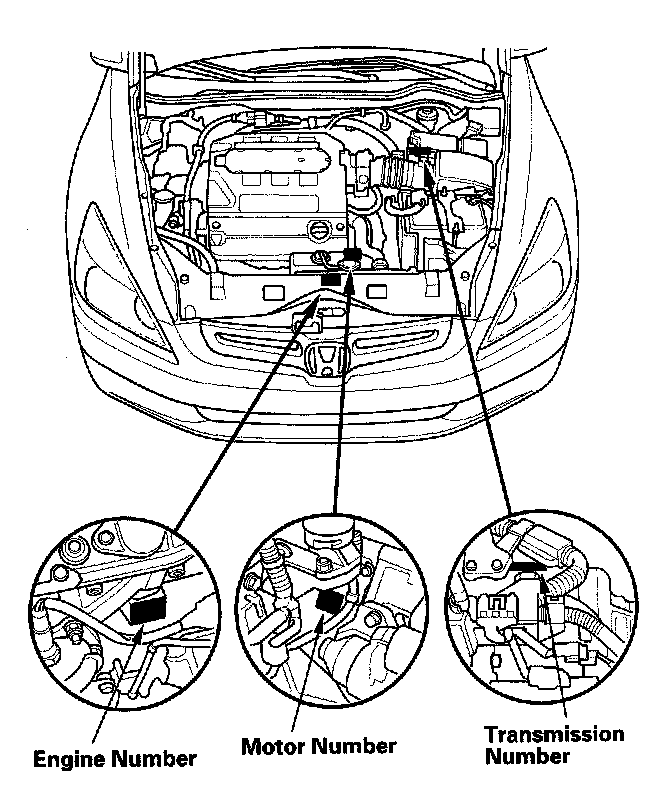 Engine Number

Motor Number

Transmission Number