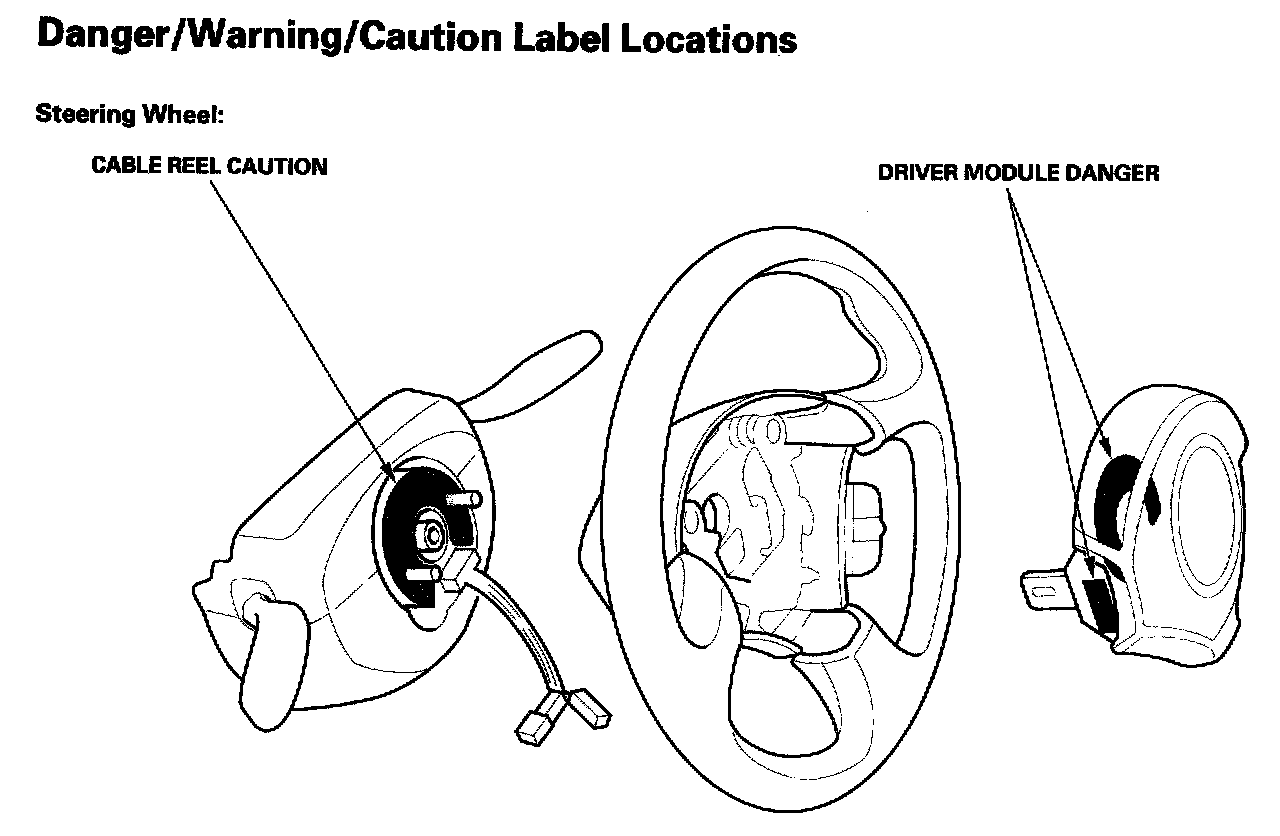 Danger/Warning/Caution Label Locations

Steering Wheel:

CABLE REEL CAUTION

DRIVER MODULE DANGER