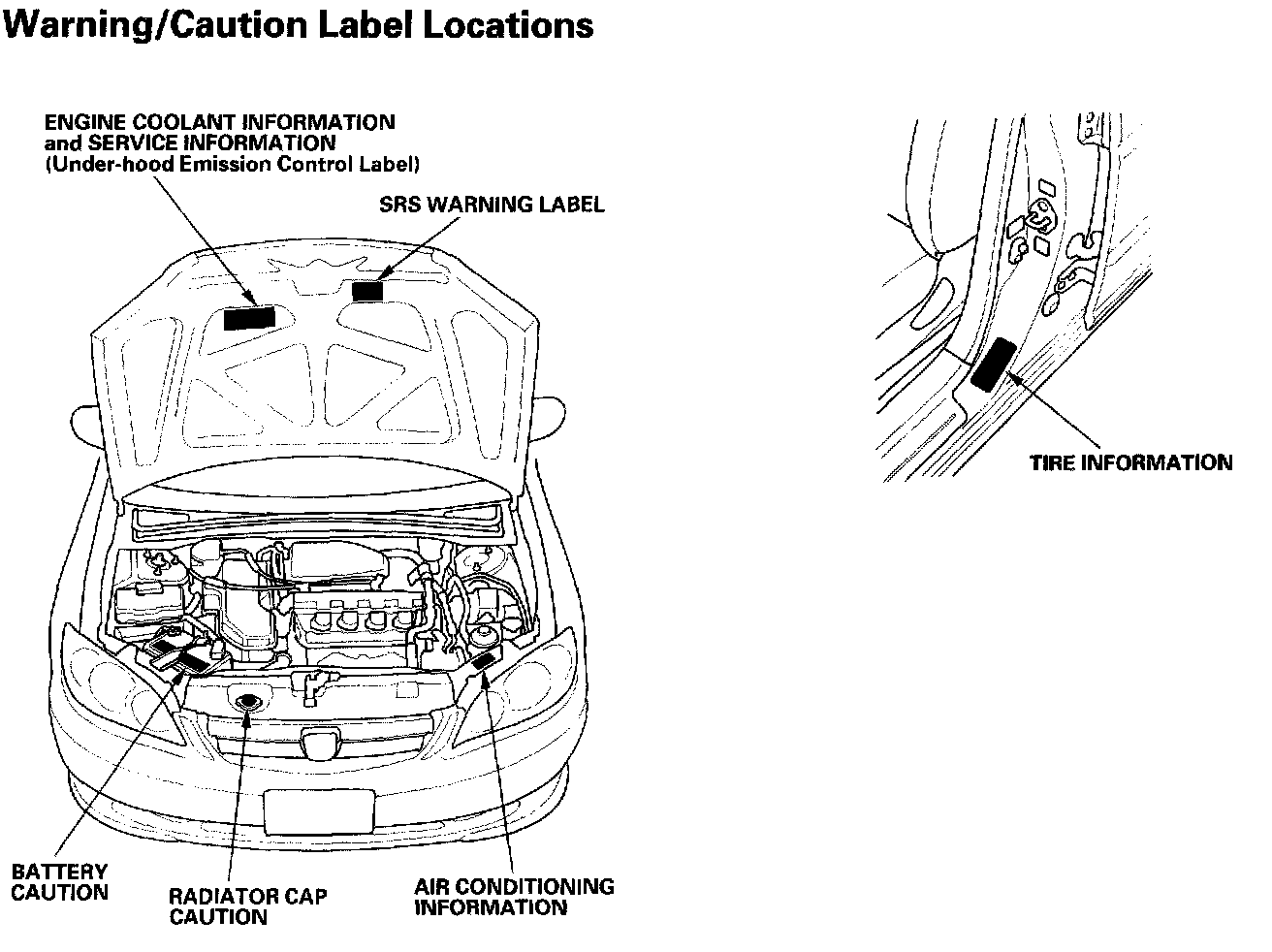 Warning/Caution Label Locations

ENGINE COOLANT INFORMATION and SERVICE INFORMATION (Under-hood Emission Control Label)

SRS WARNING LABEL

TIRE INFORMATION

BATTERY CAUTION

RADIATOR CAP CAUTION

AIR CONDITIONING INFORMATION