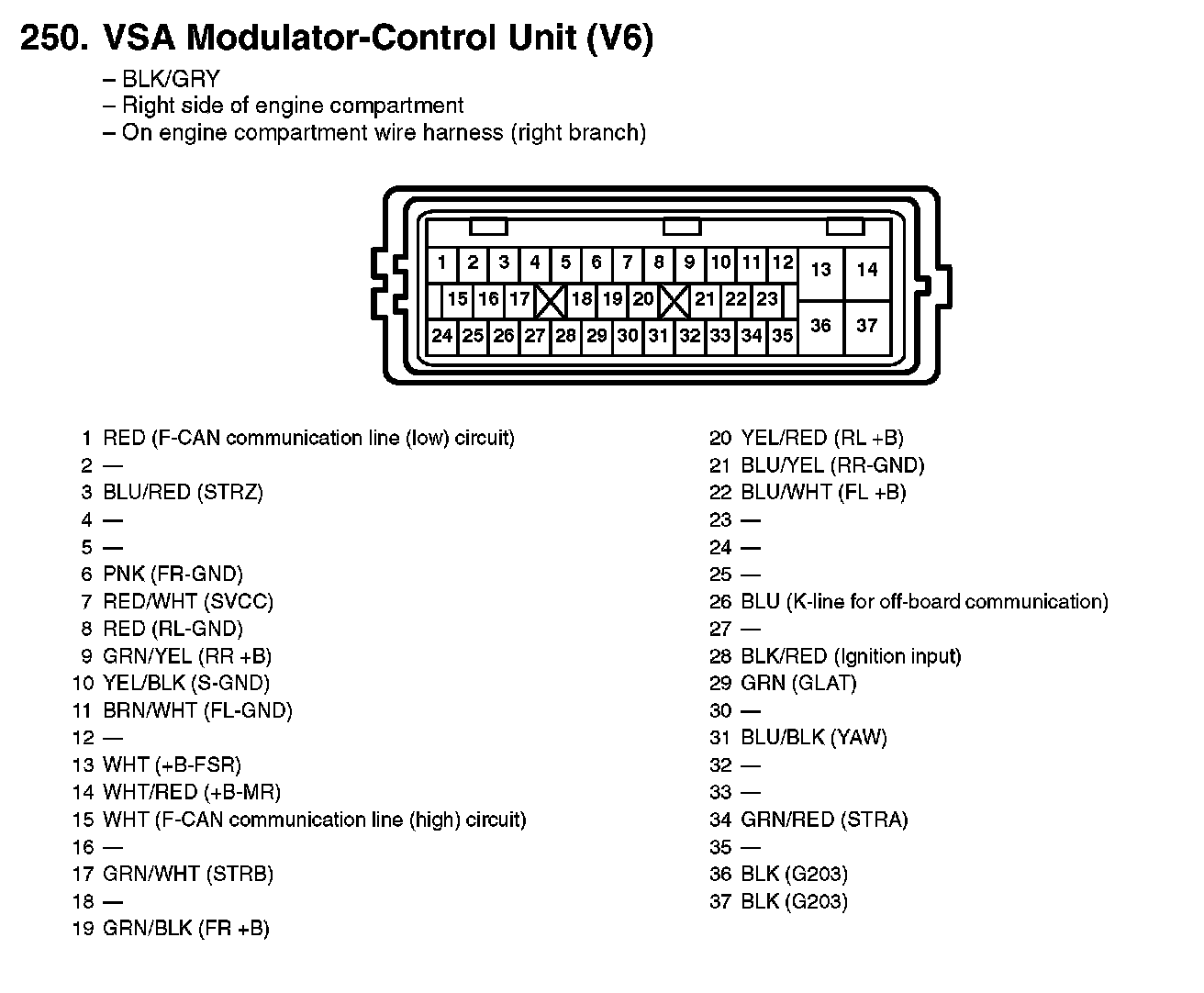 250. VSA Modulator-Control Unit (V6)

– BLK/GRY
– Right side of engine compartment
– On engine compartment wire harness (right branch)

1 2 3 4 5 6 7 8 9 10 11 12 13 14
15 16 17 18 19 20 21 22 23
24 25 26 27 28 29 30 31 32 33 34 35 36 37

1 RED (F-CAN communication line (low) circuit)
2 —
3 BLU/RED (STRZ)
4 —
5 —
6 PNK (FR-GND)
7 RED/WHT (SVCC)
8 RED (RL-GND)
9 GRN/YEL (RR +B)
10 YEL/BLK (S-GND)
11 BRN/WHT (FL-GND)
12 —
13 WHT (+B-FSR)
14 WHT/RED (+B-MR)
15 WHT (F-CAN communication line (high) circuit)
16 —
17 GRN/WHT (STRB)
18 —
19 GRN/BLK (FR +B)

20 YEL/RED (RL +B)
21 BLU/YEL (RR-GND)
22 BLU/WHT (FL +B)
23 —
24 —
25 —
26 BLU (K-line for off-board communication)
27 —
28 BLK/RED (Ignition input)
29 GRN (GLAT)
30 —
31 BLU/BLK (YAW)
32 —
33 —
34 GRN/RED (STRA)
35 —
36 BLK (G203)
37 BLK (G203)