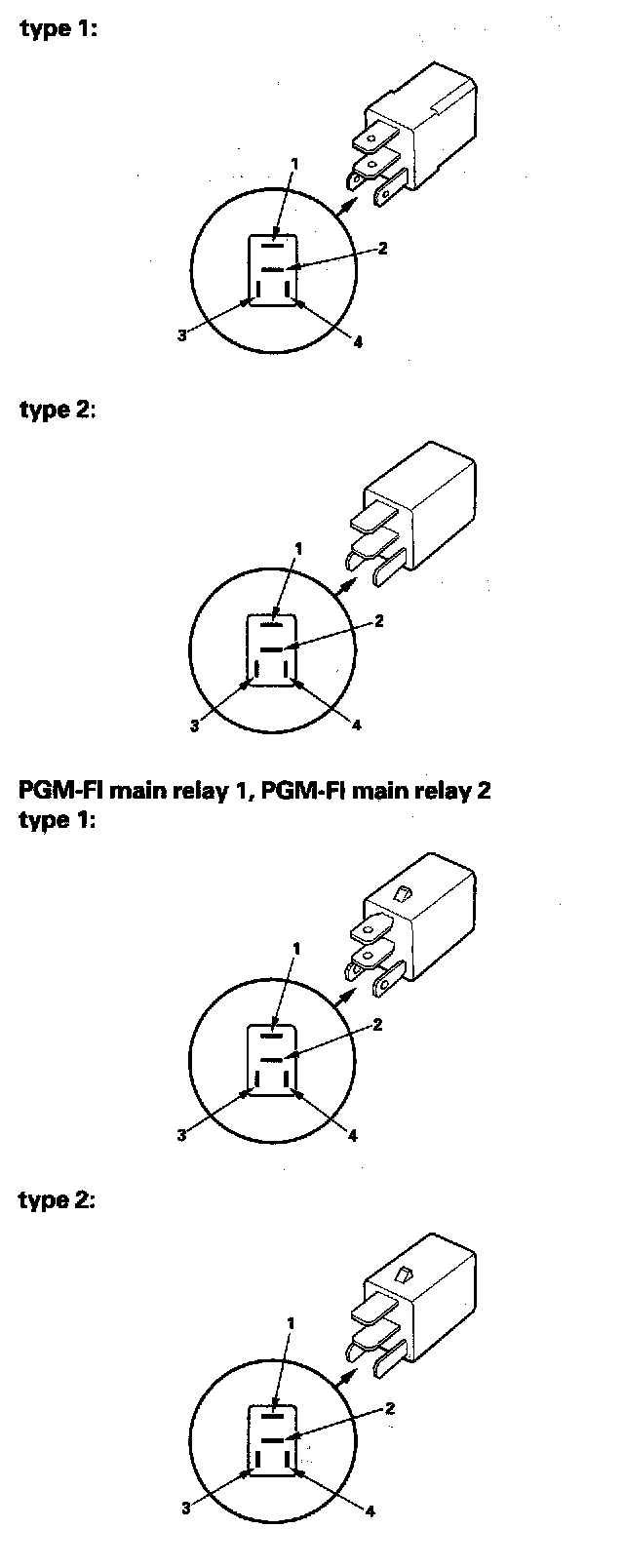 type 1:

1
2
3
4

type 2:

1
2
3
4

PGM-FI main relay 1, PGM-FI main relay 2
type 1:

1
2
3
4

type 2:

1
2
3
4