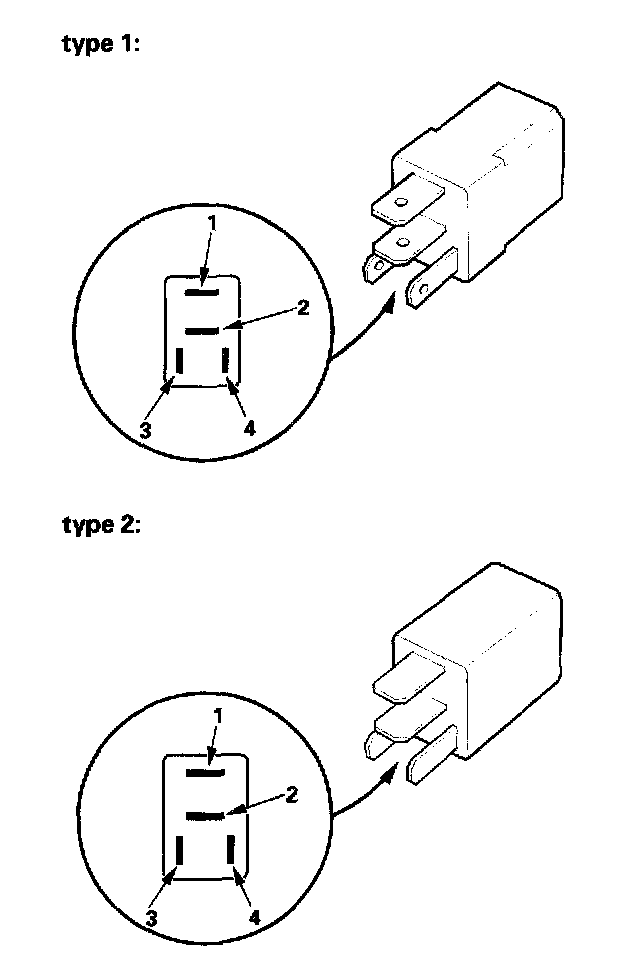 type 1:

1
2
3
4

type 2:

1
2
3
4