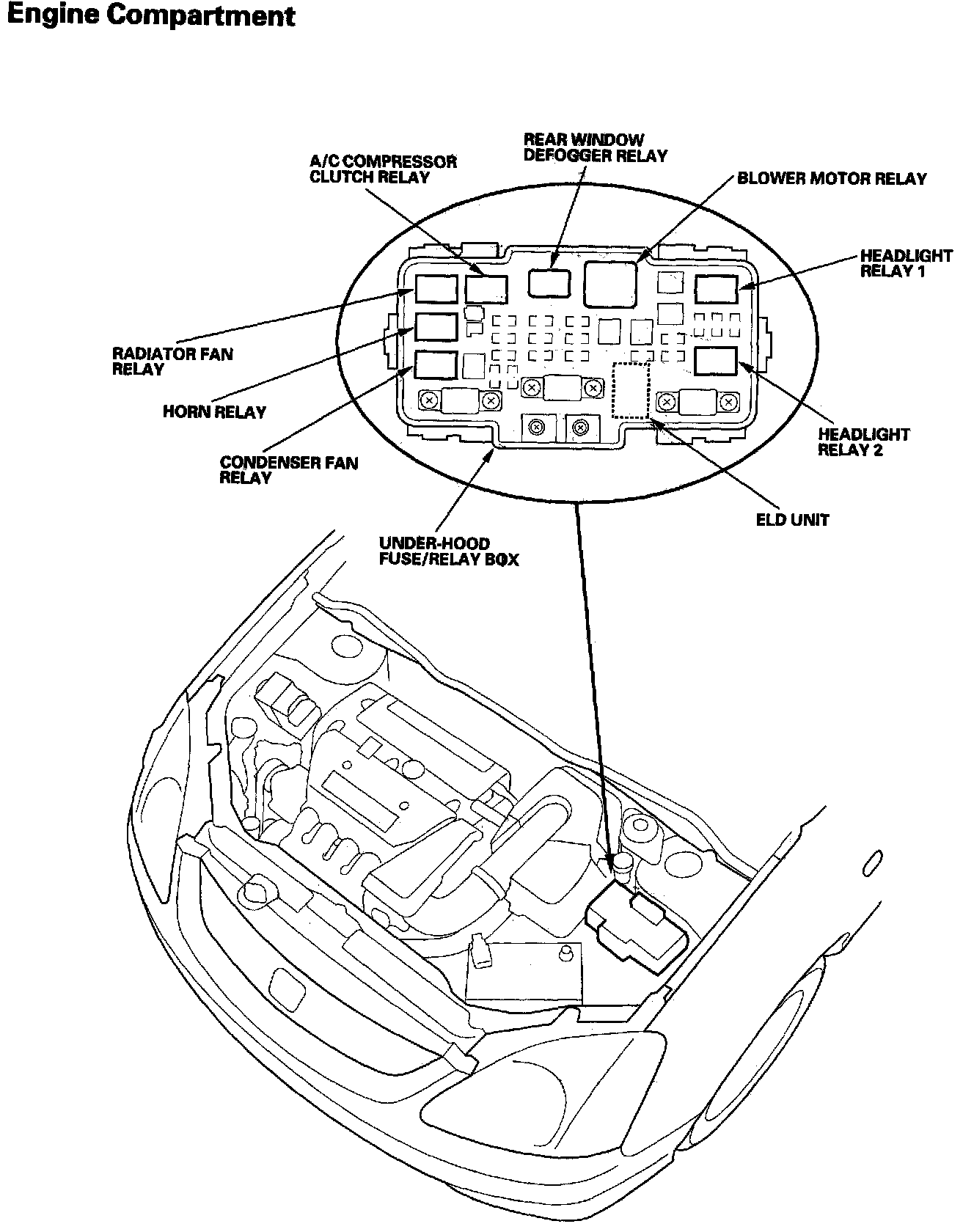 Engine Compartment

REAR WINDOW DEFOGGER RELAY

A/C COMPRESSOR CLUTCH RELAY

BLOWER MOTOR RELAY

HEADLIGHT RELAY 1

RADIATOR FAN RELAY

HORN RELAY

CONDENSER FAN RELAY

HEADLIGHT RELAY 2

ELD UNIT

UNDER-HOOD FUSE/RELAY BOX