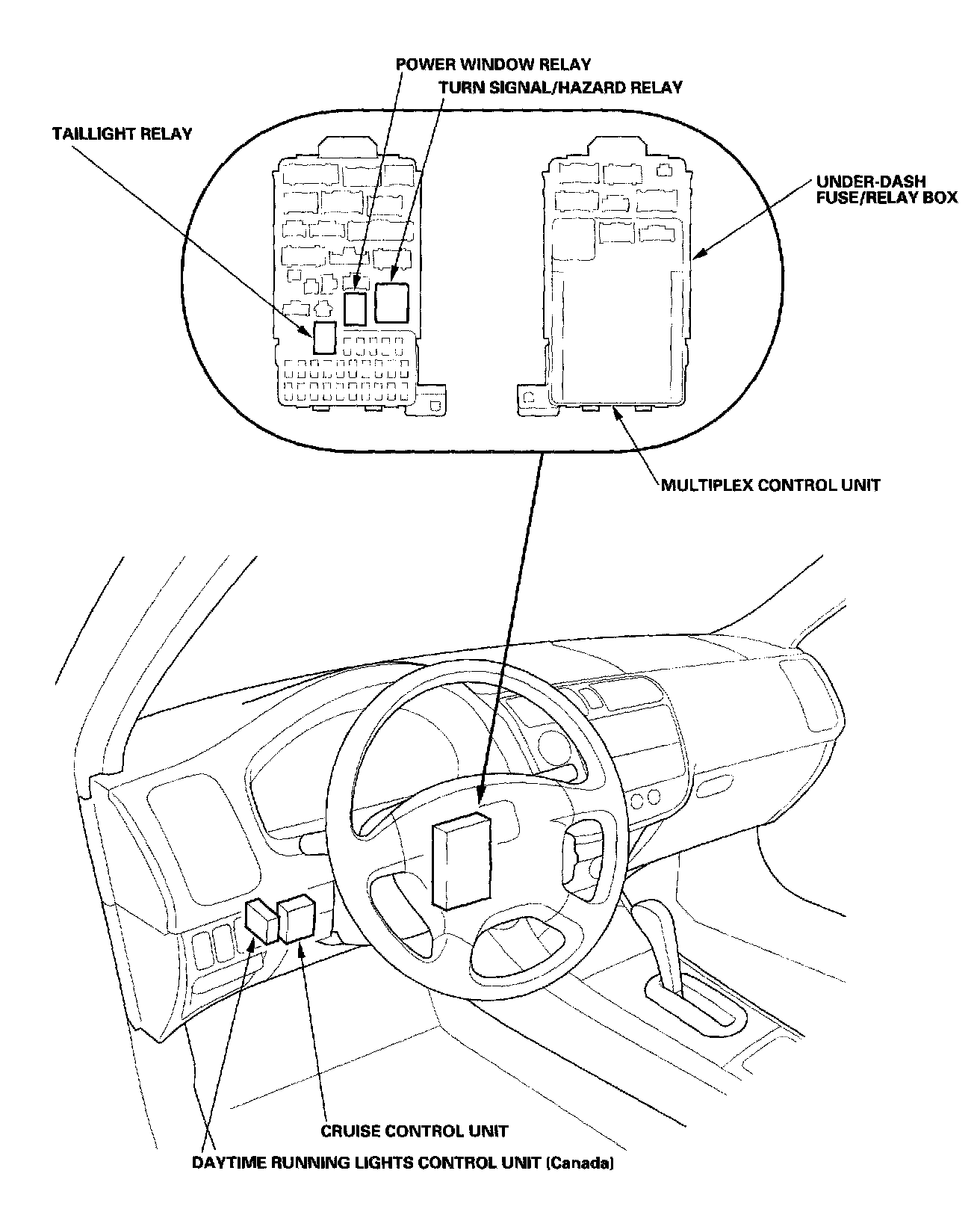 POWER WINDOW RELAY
TURN SIGNAL/HAZARD RELAY
TAILLIGHT RELAY
UNDER-DASH FUSE/RELAY BOX
MULTIPLEX CONTROL UNIT
CRUISE CONTROL UNIT
DAYTIME RUNNING LIGHTS CONTROL UNIT (Canada)