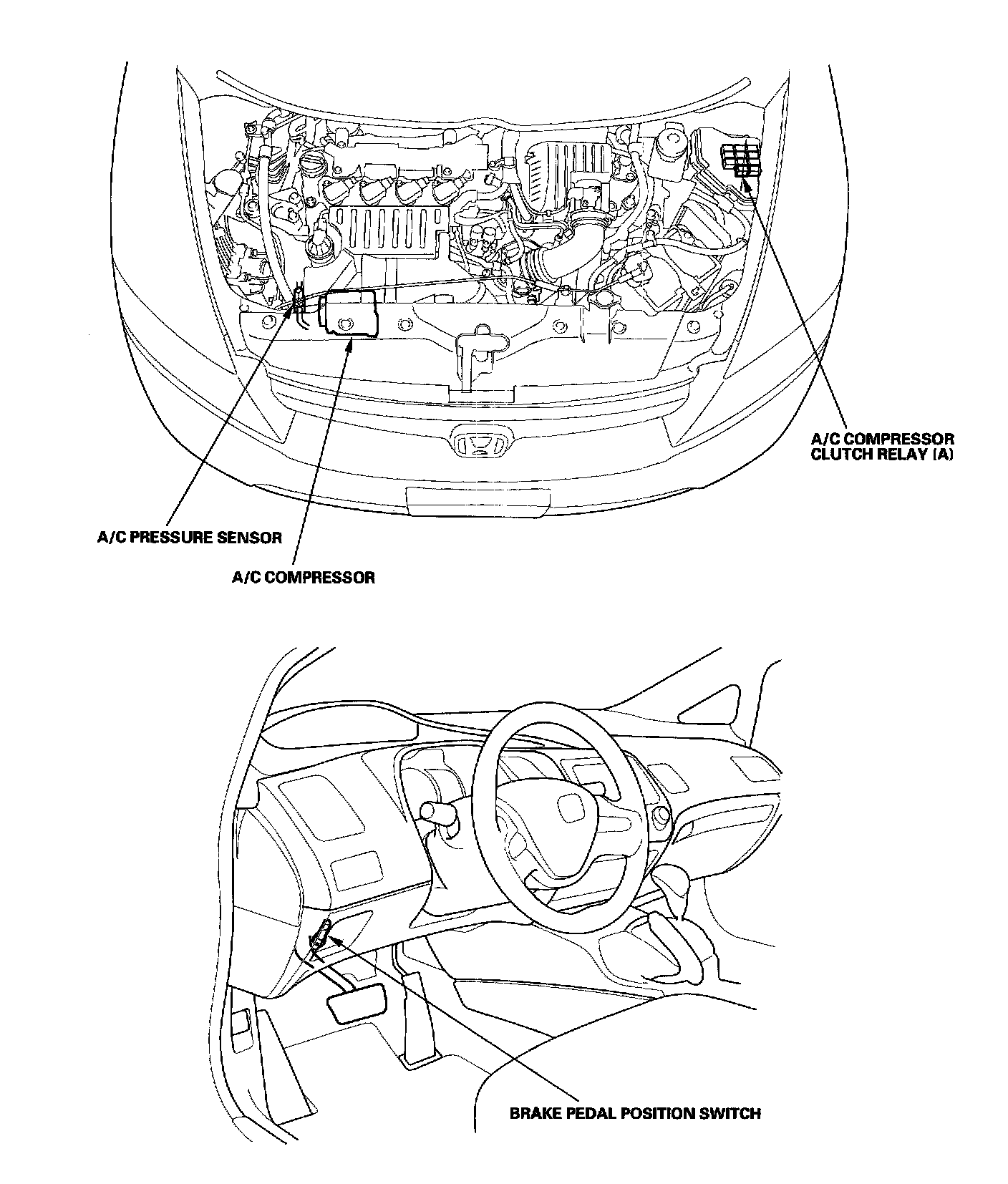 A/C COMPRESSOR CLUTCH RELAY (A)

A/C PRESSURE SENSOR

A/C COMPRESSOR

BRAKE PEDAL POSITION SWITCH