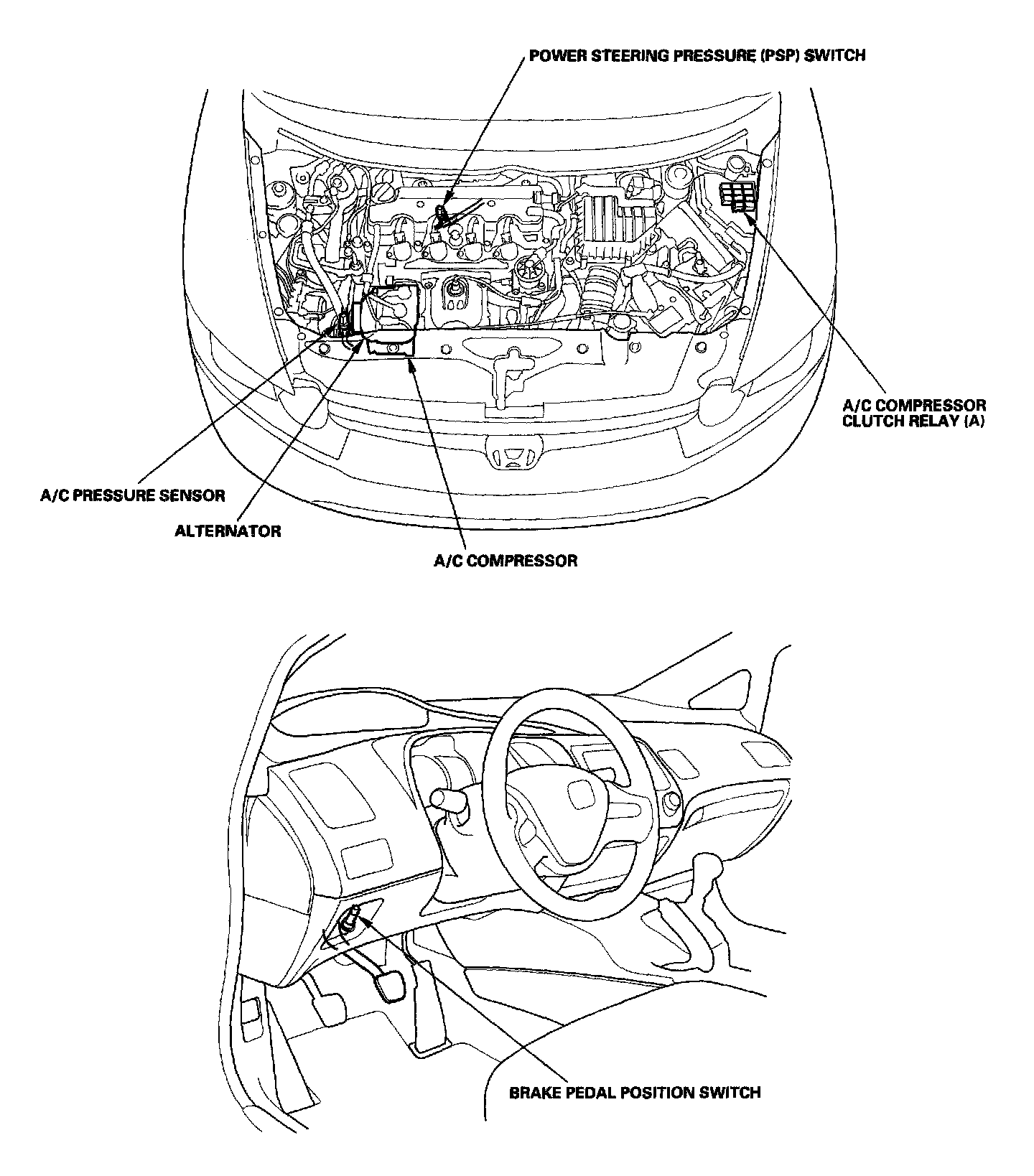 POWER STEERING PRESSURE (PSP) SWITCH

A/C COMPRESSOR CLUTCH RELAY (A)

A/C PRESSURE SENSOR

ALTERNATOR

A/C COMPRESSOR

BRAKE PEDAL POSITION SWITCH