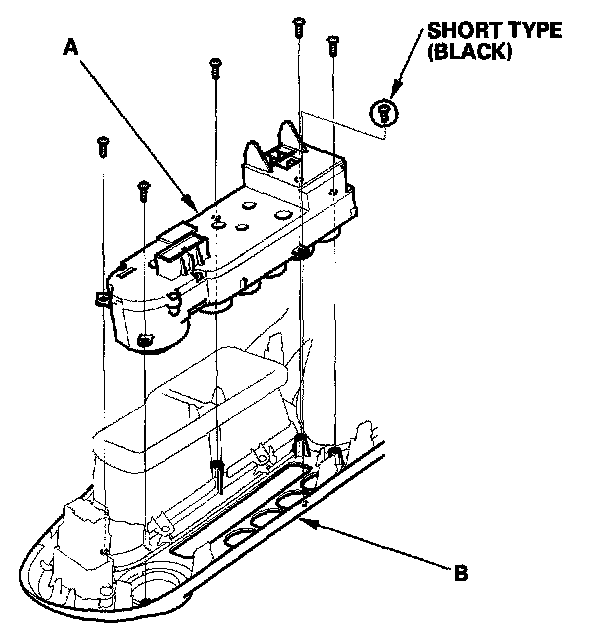 A

SHORT TYPE (BLACK)

B