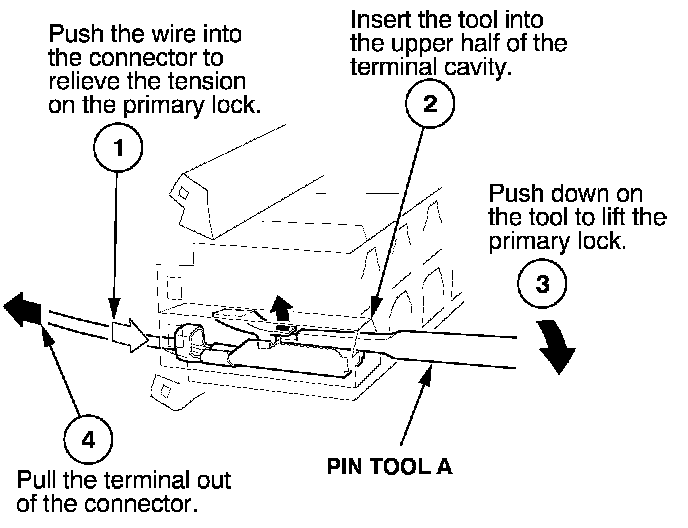 Push the wire into the connector to relieve the tension on the primary lock.

1

Insert the tool into the upper half of the terminal cavity.

2

Push down on the tool to lift the primary lock.

3

4

Pull the terminal out of the connector.

PIN TOOL A