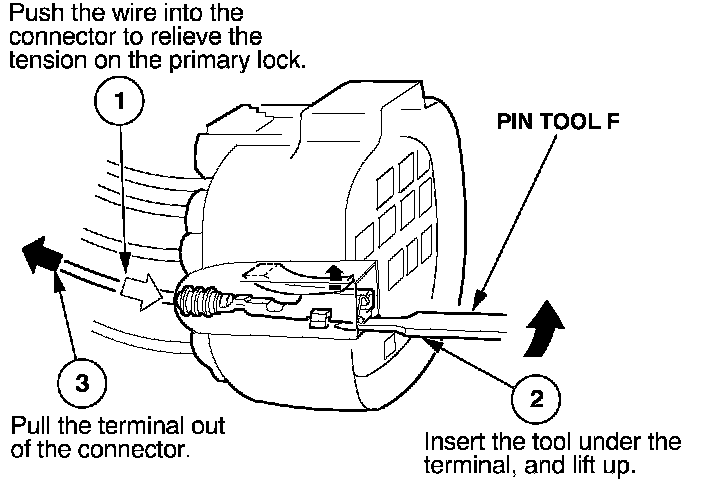 Push the wire into the connector to relieve the tension on the primary lock.

1

PIN TOOL F

3

Pull the terminal out of the connector.

2

Insert the tool under the terminal, and lift up.