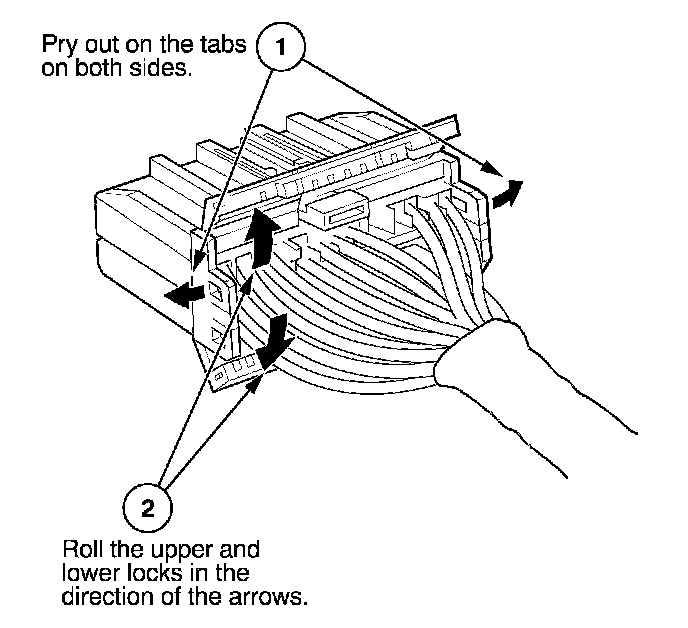 Pry out on the tabs on both sides.

1

2

Roll the upper and lower locks in the direction of the arrows.