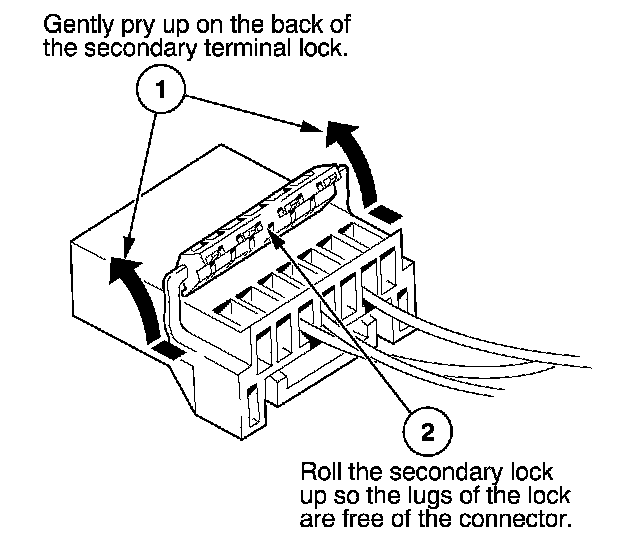 Gently pry up on the back of the secondary terminal lock.

1

2

Roll the secondary lock up so the lugs of the lock are free of the connector.