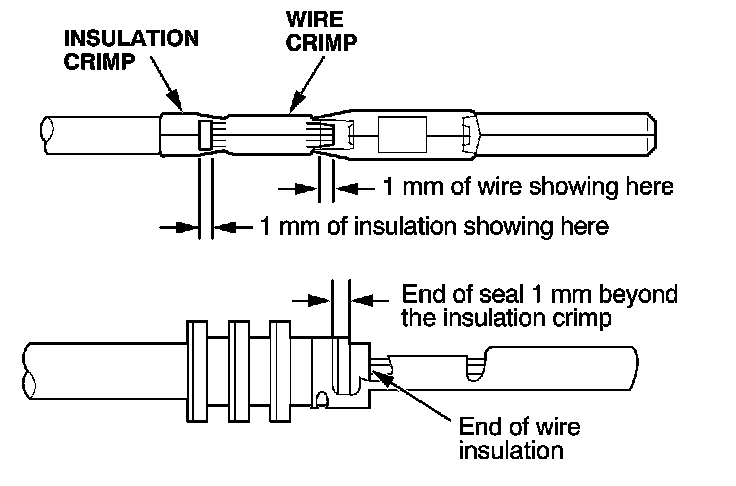 INSULATION CRIMP

WIRE CRIMP

1 mm of wire showing here

1 mm of insulation showing here

End of seal 1 mm beyond the insulation crimp

End of wire insulation