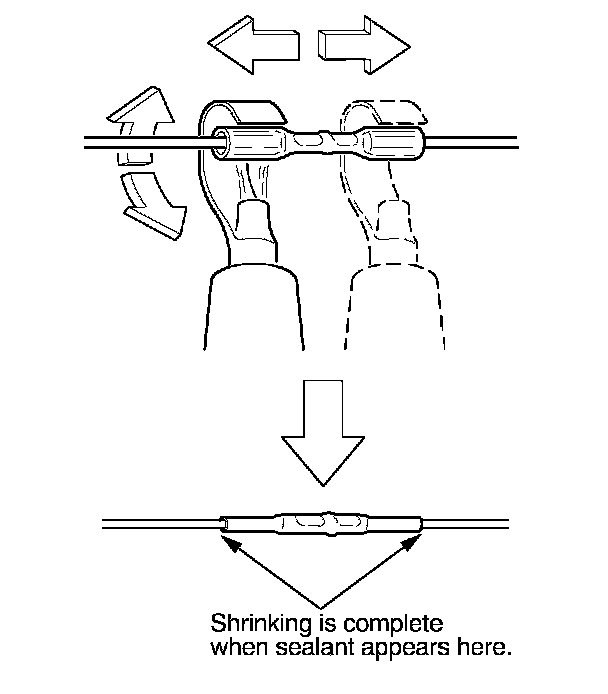 Shrinking is complete when sealant appears here.