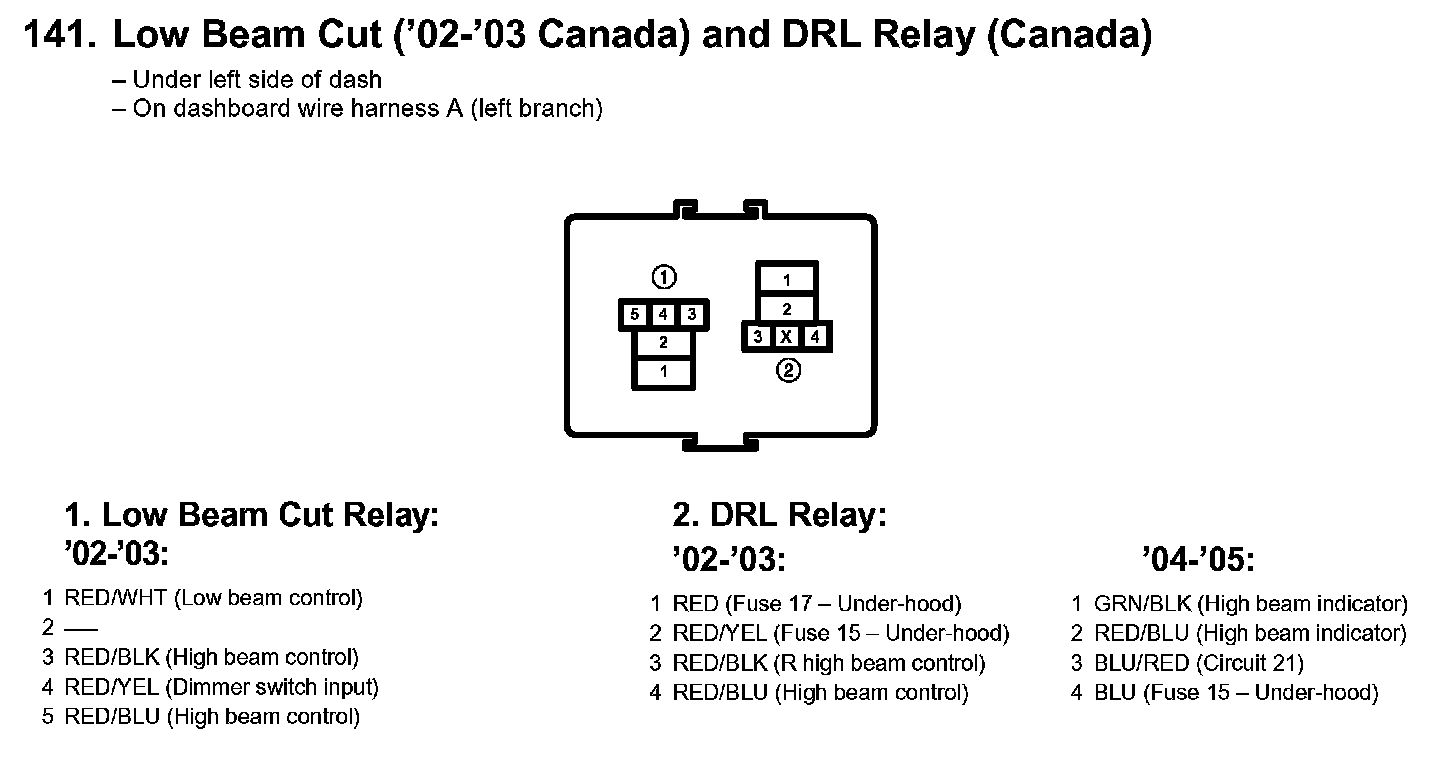 141. Low Beam Cut ('02-'03 Canada) and DRL Relay (Canada)

– Under left side of dash
– On dashboard wire harness A (left branch)

①
5 4 3
2
1

1
2
3 X 4
②

1. Low Beam Cut Relay:
'02-'03:

1 RED/WHT (Low beam control)
2 —
3 RED/BLK (High beam control)
4 RED/YEL (Dimmer switch input)
5 RED/BLU (High beam control)

2. DRL Relay:
'02-'03:

1 RED (Fuse 17 – Under-hood)
2 RED/YEL (Fuse 15 – Under-hood)
3 RED/BLK (R high beam control)
4 RED/BLU (High beam control)

'04-'05:

1 GRN/BLK (High beam indicator)
2 RED/BLU (High beam indicator)
3 BLU/RED (Circuit 21)
4 BLU (Fuse 15 – Under-hood)