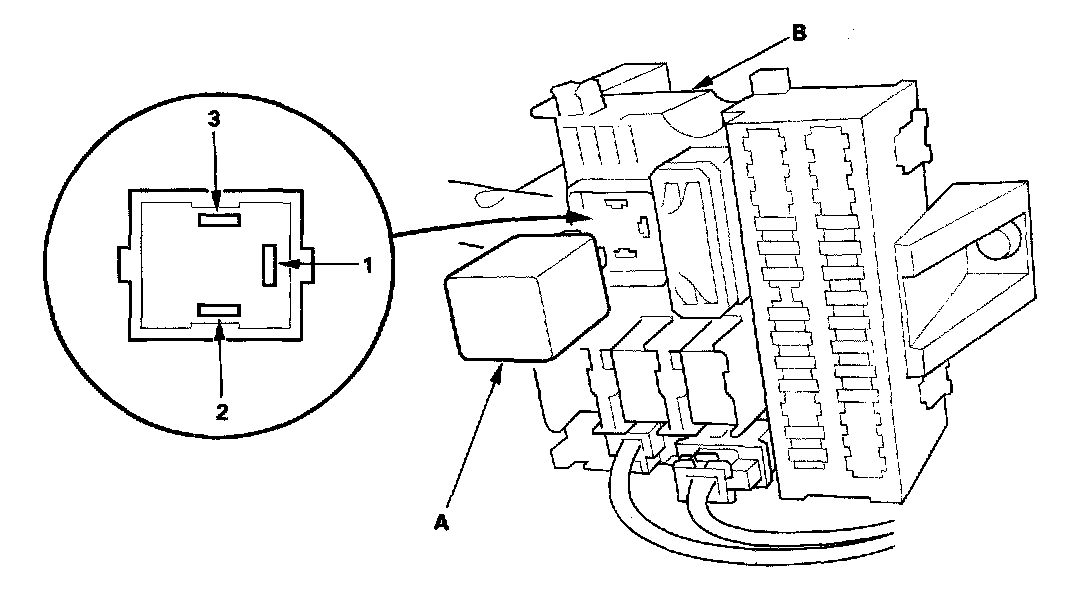 B
3
1
2
A