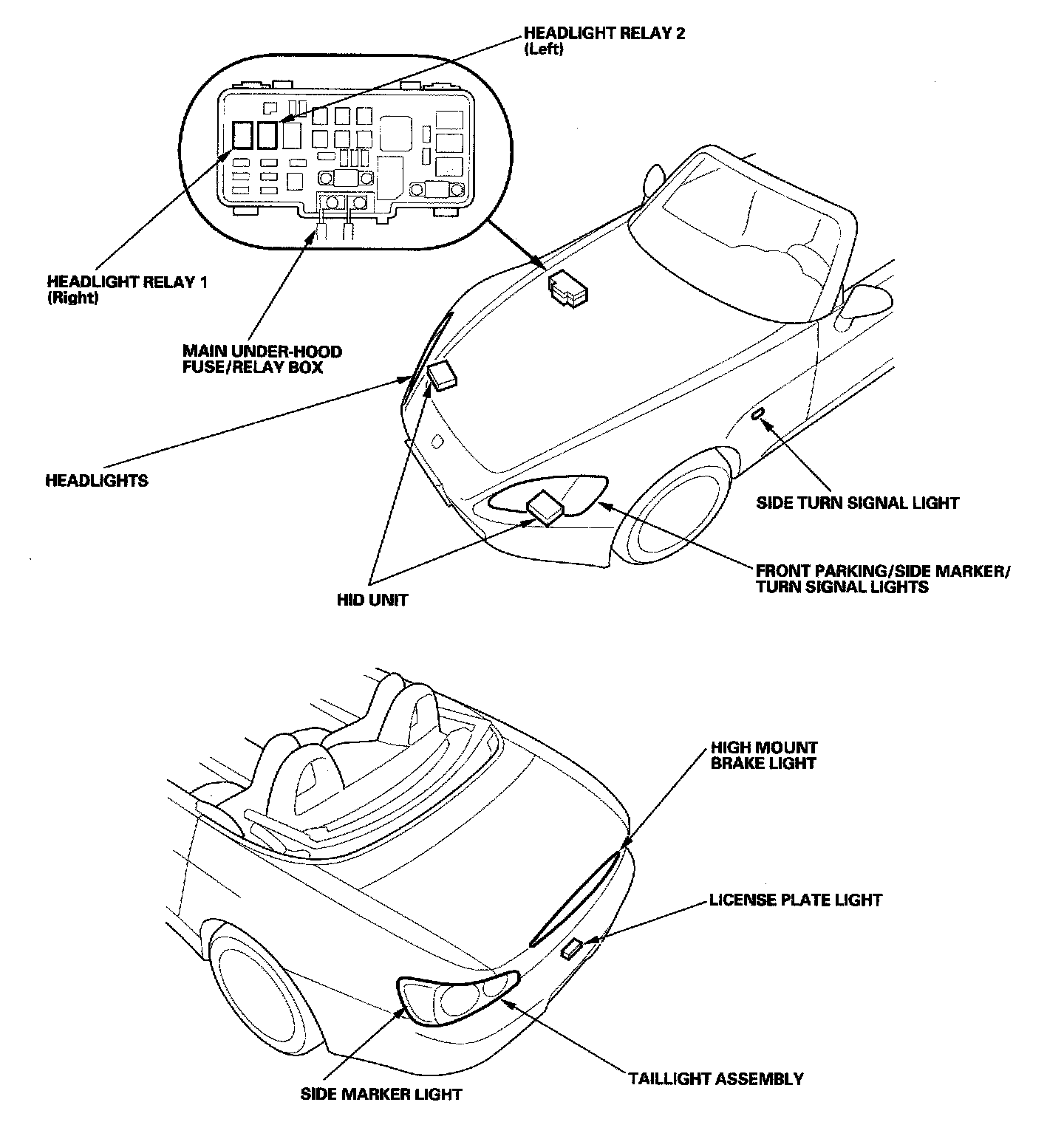 HEADLIGHT RELAY 2
(Left)

HEADLIGHT RELAY 1
(Right)

MAIN UNDER-HOOD
FUSE/RELAY BOX

HEADLIGHTS

SIDE TURN SIGNAL LIGHT

FRONT PARKING/SIDE MARKER/
TURN SIGNAL LIGHTS

HID UNIT

HIGH MOUNT
BRAKE LIGHT

LICENSE PLATE LIGHT

TAILLIGHT ASSEMBLY

SIDE MARKER LIGHT