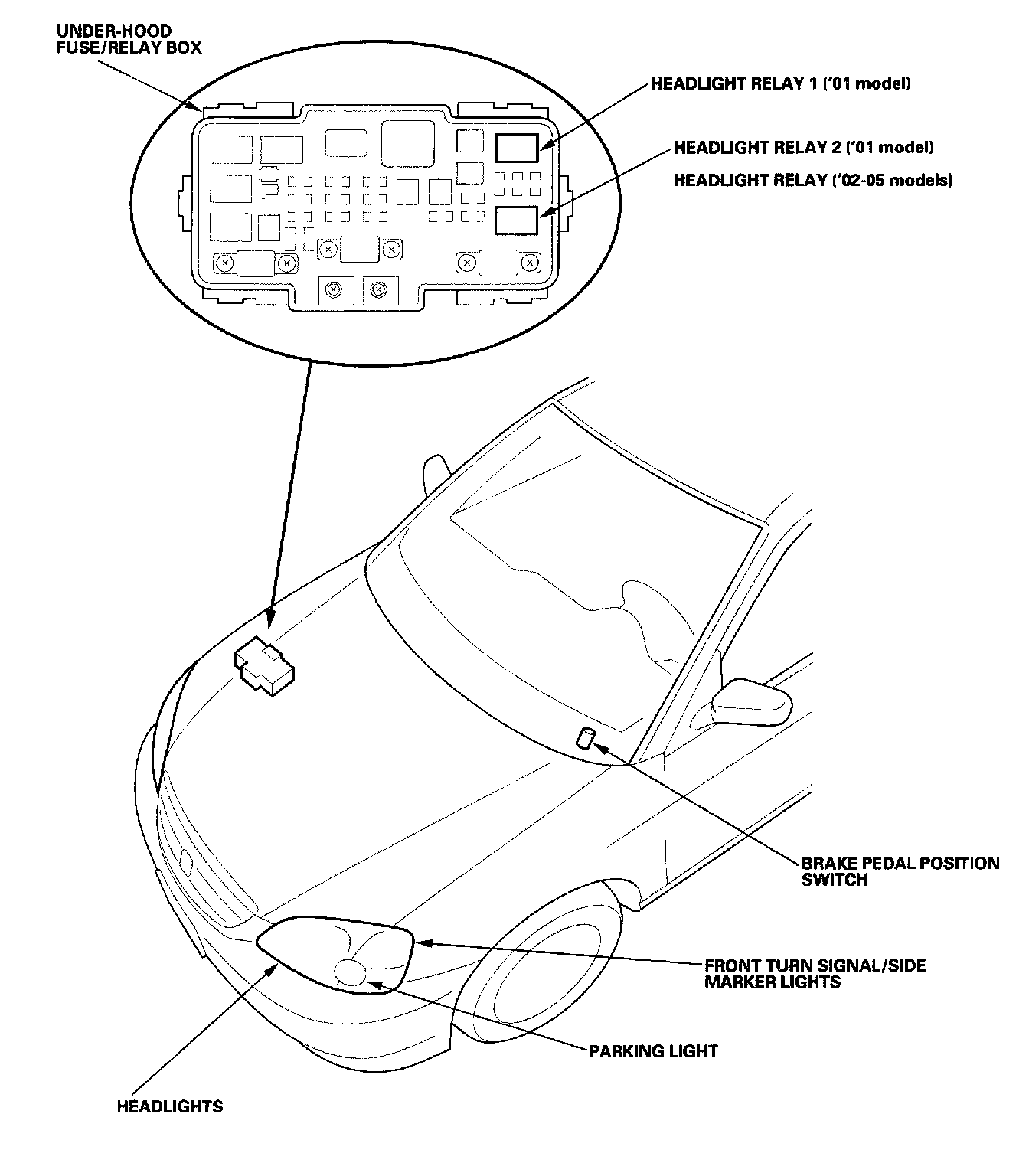 UNDER-HOOD FUSE/RELAY BOX

HEADLIGHT RELAY 1 ('01 model)

HEADLIGHT RELAY 2 ('01 model)

HEADLIGHT RELAY ('02-05 models)

BRAKE PEDAL POSITION SWITCH

FRONT TURN SIGNAL/SIDE MARKER LIGHTS

PARKING LIGHT

HEADLIGHTS