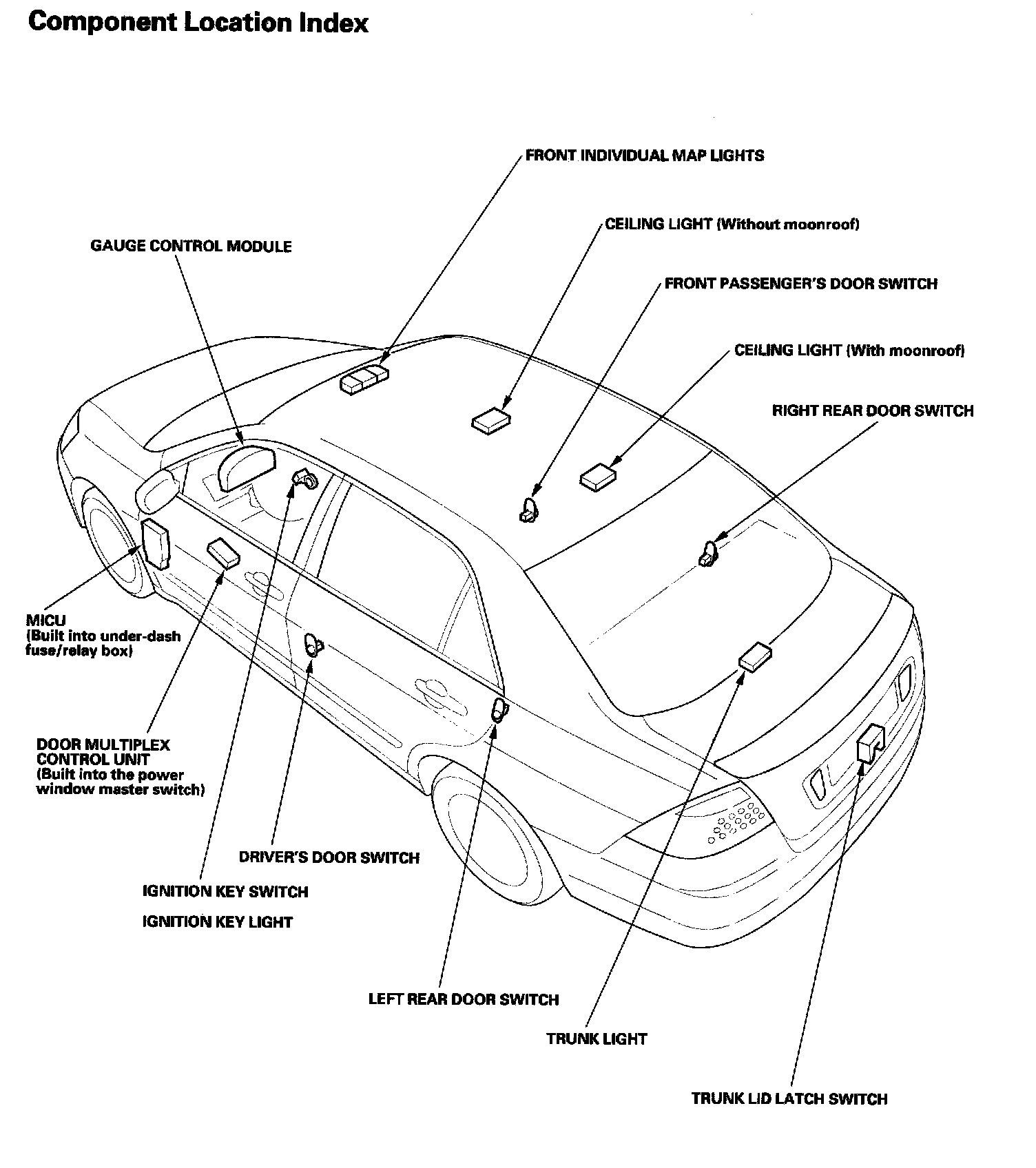 Component Location Index

FRONT INDIVIDUAL MAP LIGHTS

CEILING LIGHT (Without moonroof)

GAUGE CONTROL MODULE

FRONT PASSENGER'S DOOR SWITCH

CEILING LIGHT (With moonroof)

RIGHT REAR DOOR SWITCH

MICU
(Built into under-dash fuse/relay box)

DOOR MULTIPLEX CONTROL UNIT
(Built into the power window master switch)

DRIVER'S DOOR SWITCH

IGNITION KEY SWITCH

IGNITION KEY LIGHT

LEFT REAR DOOR SWITCH

TRUNK LIGHT

TRUNK LID LATCH SWITCH