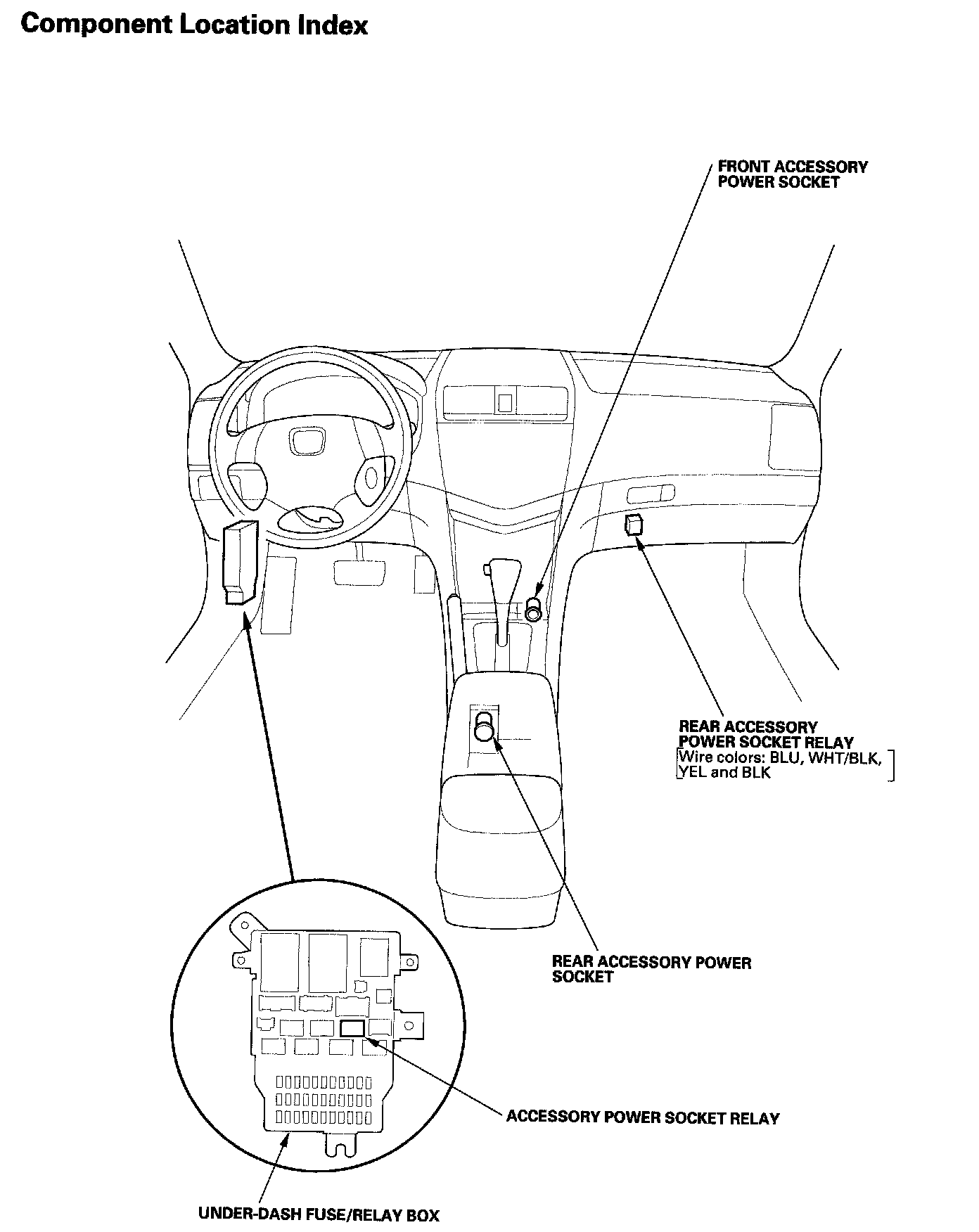 Component Location Index

FRONT ACCESSORY POWER SOCKET

REAR ACCESSORY POWER SOCKET RELAY
[Wire colors: BLU, WHT/BLK, YEL and BLK]

REAR ACCESSORY POWER SOCKET

ACCESSORY POWER SOCKET RELAY

UNDER-DASH FUSE/RELAY BOX