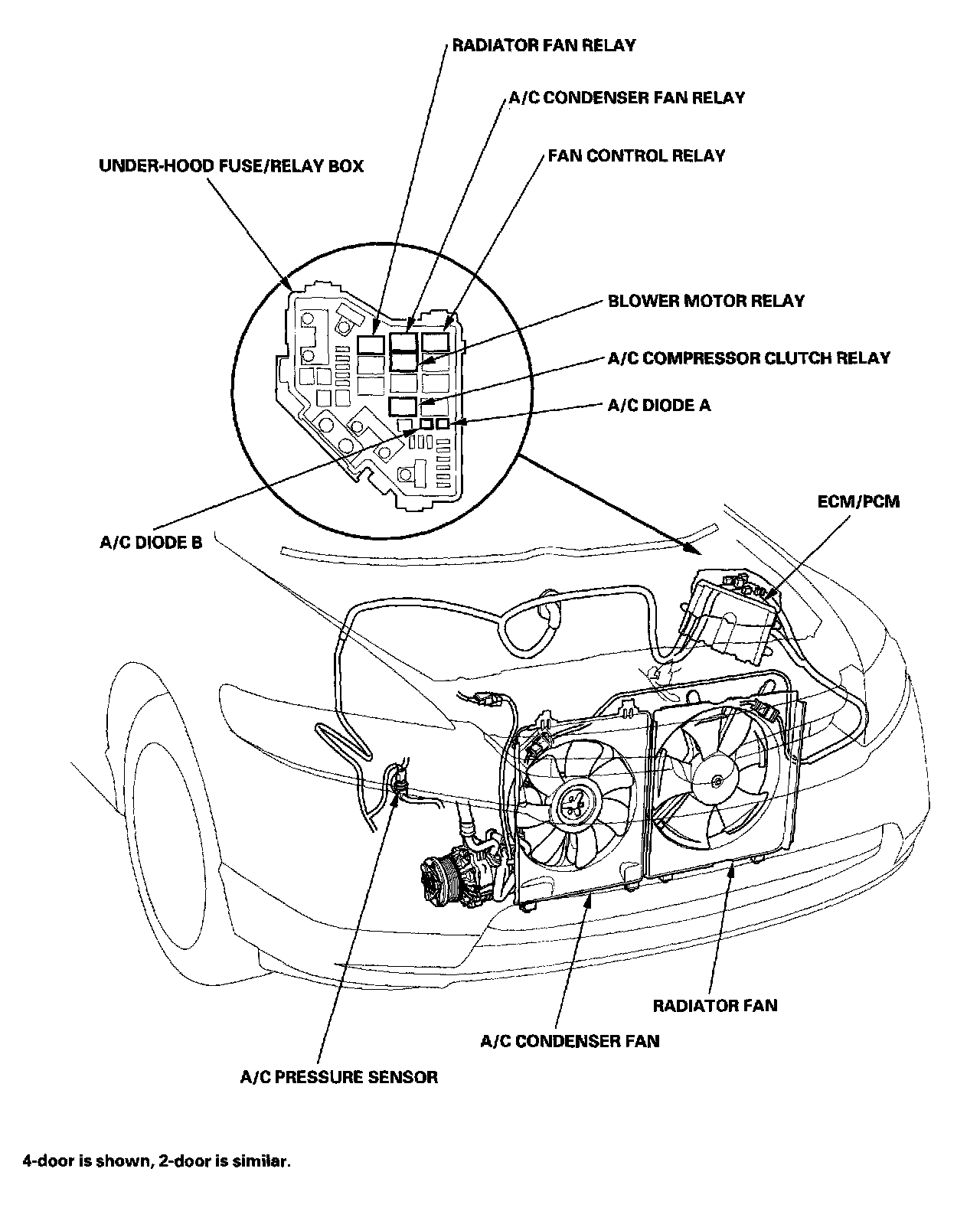 RADIATOR FAN RELAY

A/C CONDENSER FAN RELAY

FAN CONTROL RELAY

UNDER-HOOD FUSE/RELAY BOX

BLOWER MOTOR RELAY

A/C COMPRESSOR CLUTCH RELAY

A/C DIODE A

ECM/PCM

A/C DIODE B

RADIATOR FAN

A/C CONDENSER FAN

A/C PRESSURE SENSOR

4-door is shown, 2-door is similar.