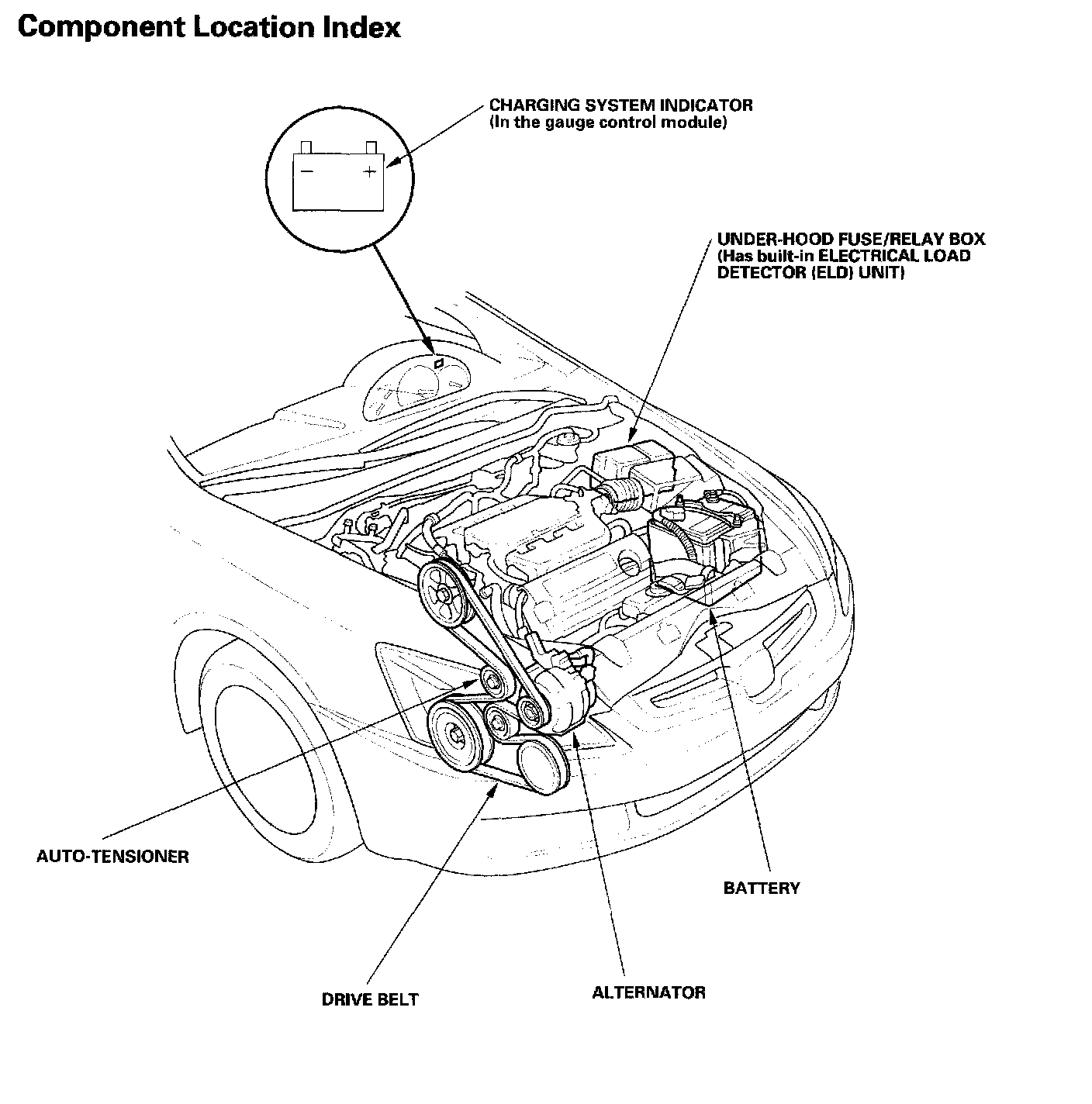 Component Location Index

CHARGING SYSTEM INDICATOR
(In the gauge control module)

−  +

UNDER-HOOD FUSE/RELAY BOX
(Has built-in ELECTRICAL LOAD DETECTOR (ELD) UNIT)

AUTO-TENSIONER

BATTERY

DRIVE BELT

ALTERNATOR