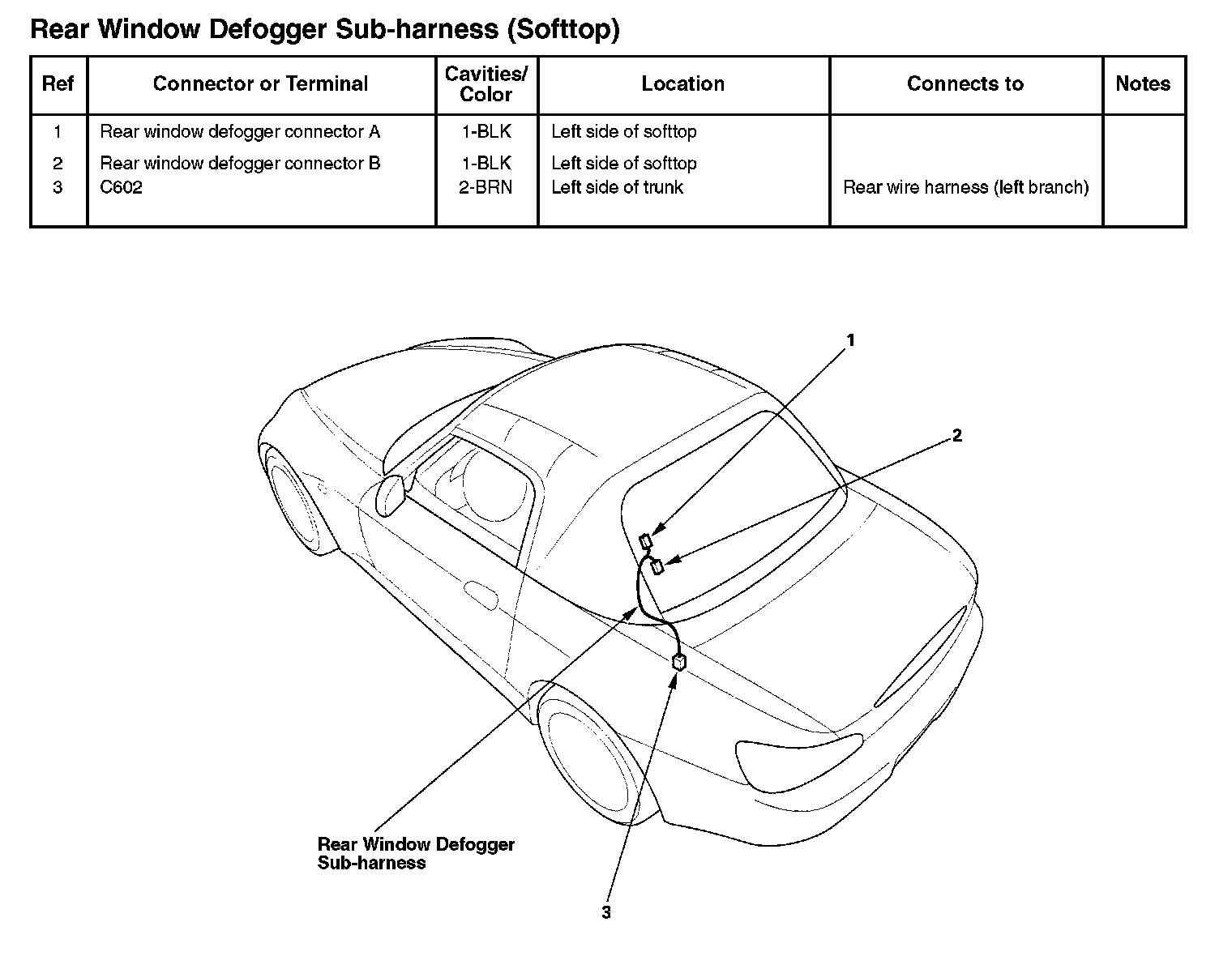 Rear Window Defogger Sub-harness (Softtop)

| Ref | Connector or Terminal | Cavities/ Color | Location | Connects to | Notes |
|---|---|---|---|---|---|
| 1 | Rear window defogger connector A | 1-BLK | Left side of softtop | | |
| 2 | Rear window defogger connector B | 1-BLK | Left side of softtop | | |
| 3 | C602 | 2-BRN | Left side of trunk | Rear wire harness (left branch) | |

1

2

Rear Window Defogger Sub-harness

3