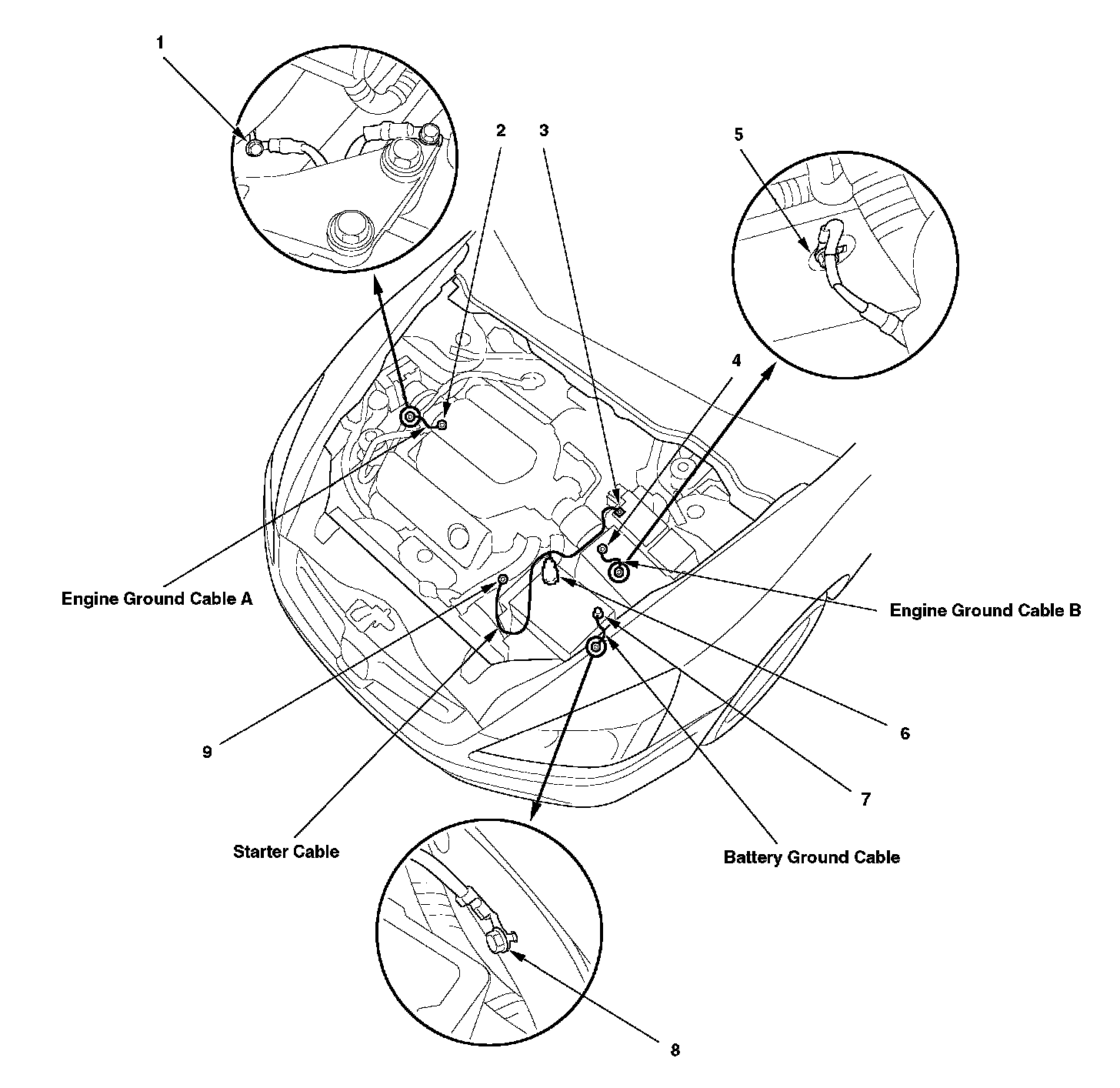 1

2

3

5

4

Engine Ground Cable A

Engine Ground Cable B

6

9

7

Starter Cable

Battery Ground Cable

8