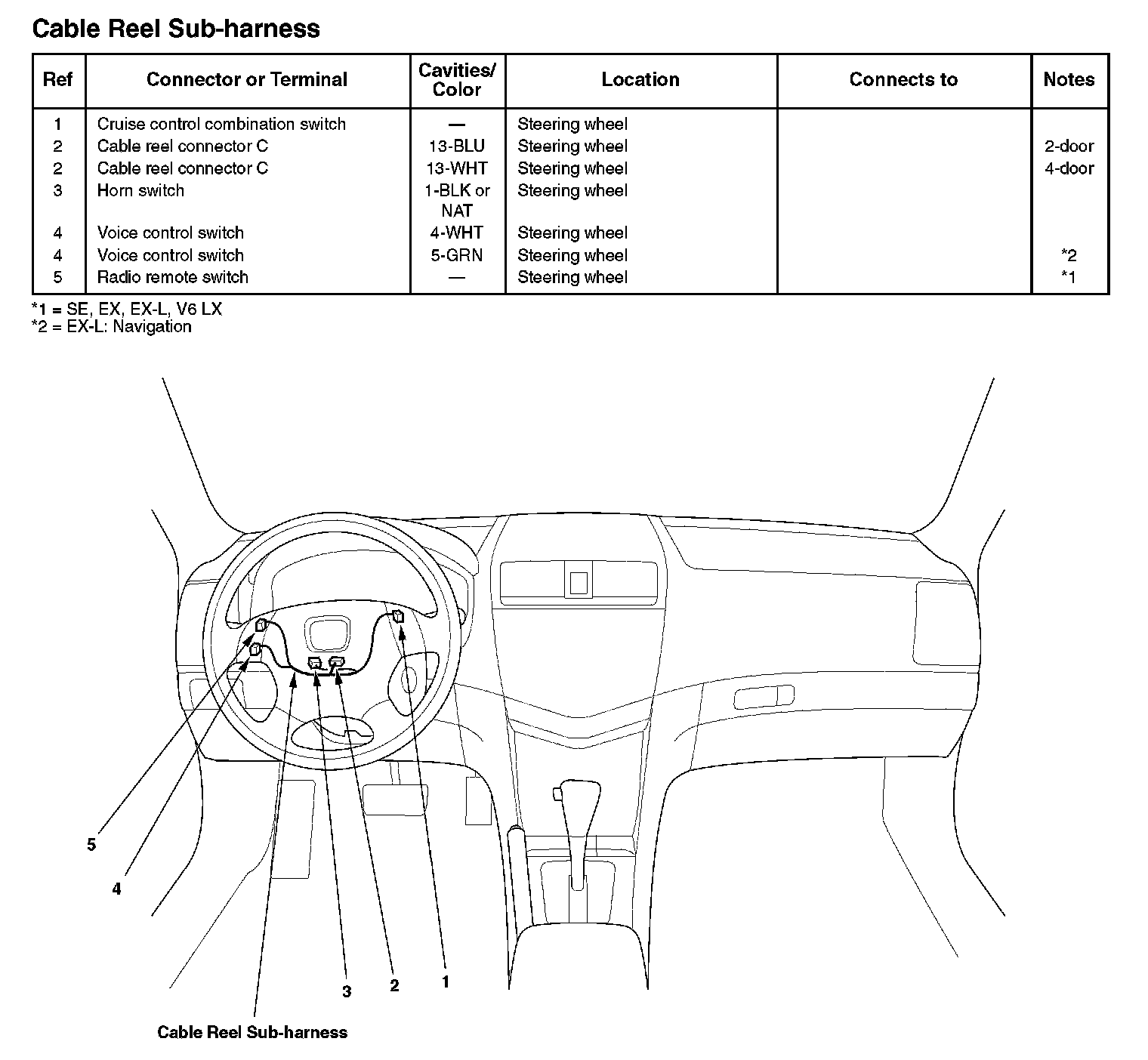 Cable Reel Sub-harness

| Ref | Connector or Terminal | Cavities/ Color | Location | Connects to | Notes |
|---|---|---|---|---|---|
| 1 | Cruise control combination switch | — | Steering wheel | | |
| 2 | Cable reel connector C | 13-BLU | Steering wheel | | 2-door |
| 2 | Cable reel connector C | 13-WHT | Steering wheel | | 4-door |
| 3 | Horn switch | 1-BLK or NAT | Steering wheel | | |
| 4 | Voice control switch | 4-WHT | Steering wheel | | |
| 4 | Voice control switch | 5-GRN | Steering wheel | | *2 |
| 5 | Radio remote switch | — | Steering wheel | | *1 |

*1 = SE, EX, EX-L, V6 LX
*2 = EX-L: Navigation

5
4
3
2
1
Cable Reel Sub-harness