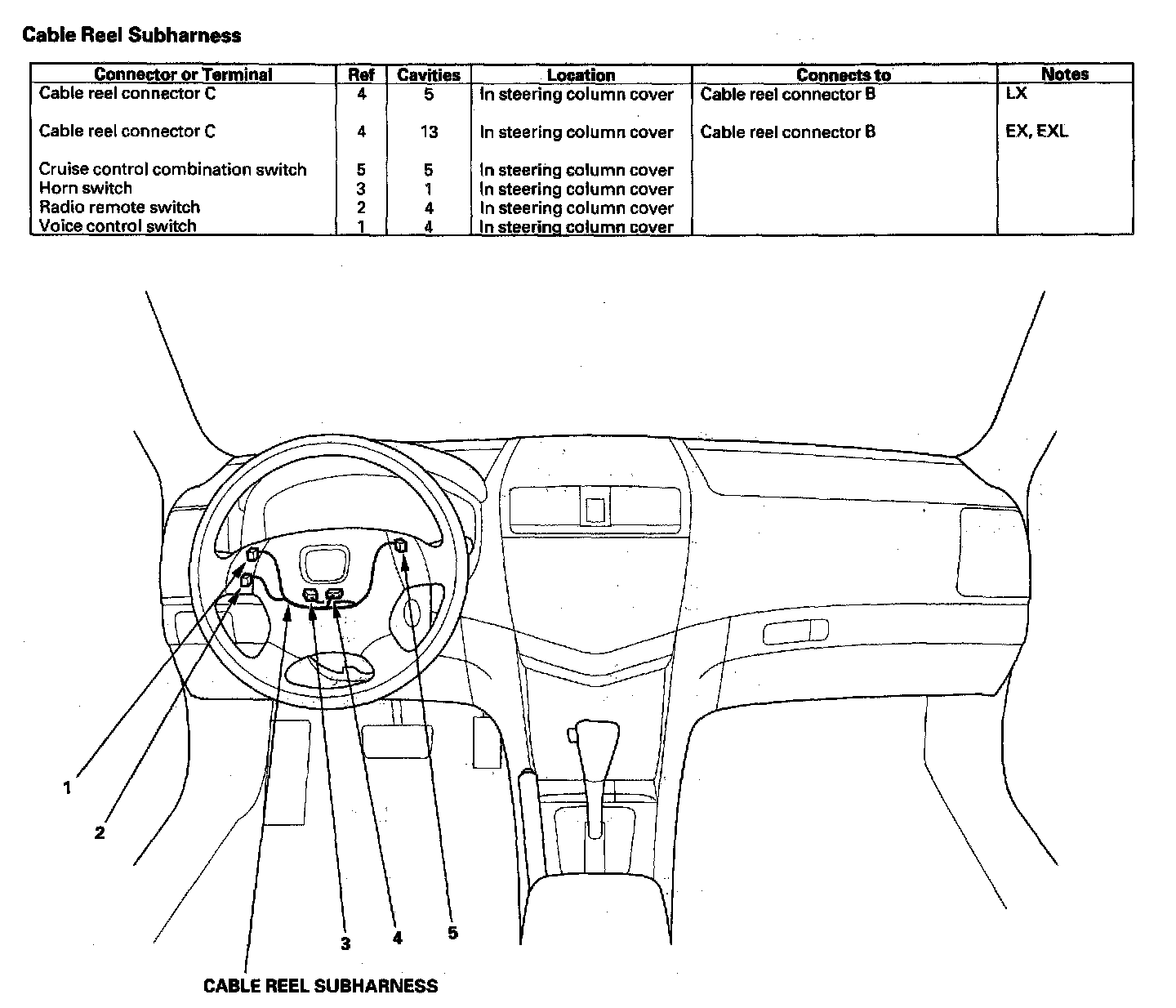 Cable Reel Subharness

| Connector or Terminal | Ref | Cavities | Location | Connects to | Notes |
|---|---|---|---|---|---|
| Cable reel connector C | 4 | 5 | In steering column cover | Cable reel connector B | LX |
| Cable reel connector C | 4 | 13 | In steering column cover | Cable reel connector B | EX, EXL |
| Cruise control combination switch | 5 | 5 | In steering column cover | | |
| Horn switch | 3 | 1 | In steering column cover | | |
| Radio remote switch | 2 | 4 | In steering column cover | | |
| Voice control switch | 1 | 4 | In steering column cover | | |

1

2

3

4

5

CABLE REEL SUBHARNESS