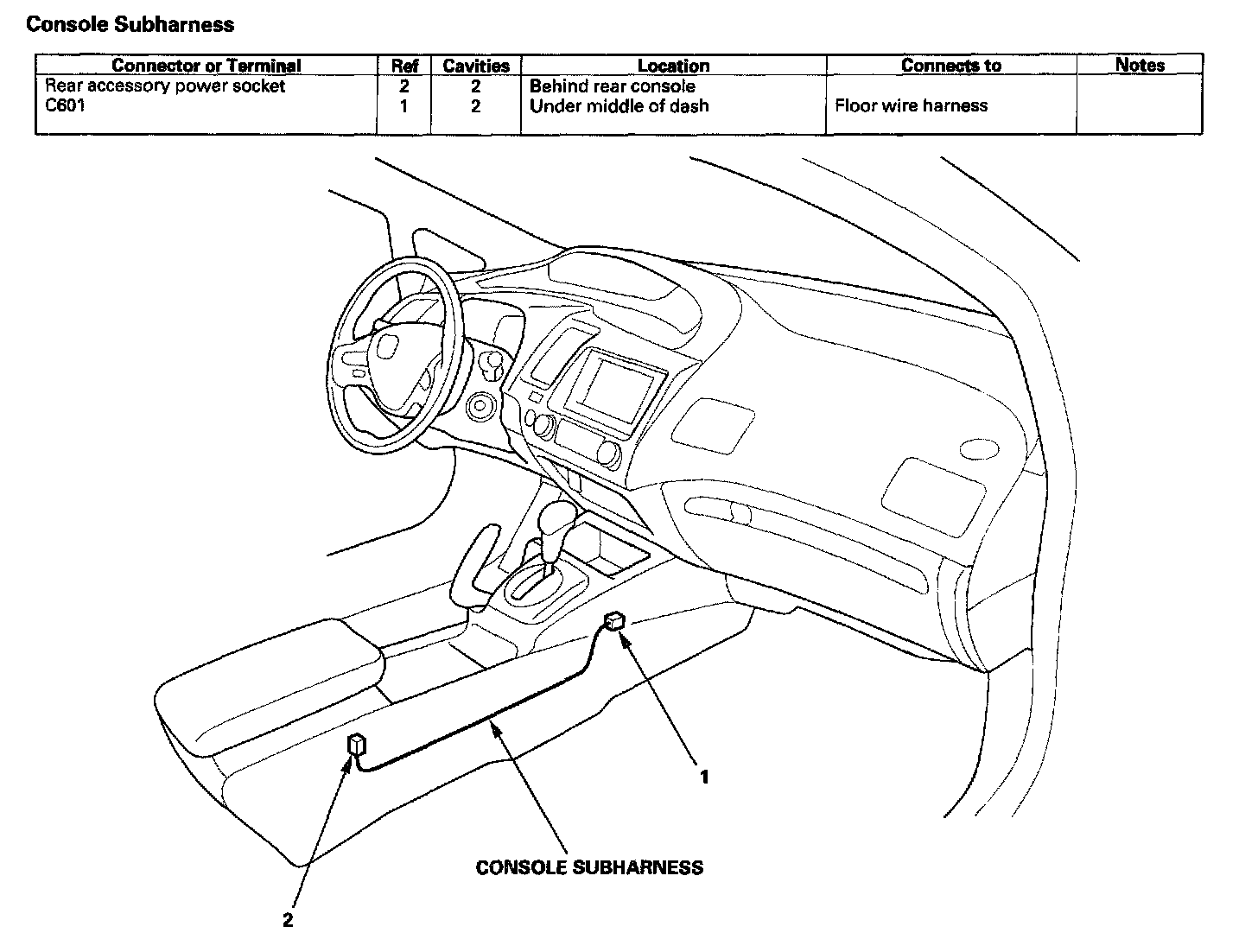 Console Subharness

| Connector or Terminal | Ref | Cavities | Location | Connects to | Notes |
|---|---|---|---|---|---|
| Rear accessory power socket | 2 | 2 | Behind rear console | | |
| C601 | 1 | 2 | Under middle of dash | Floor wire harness | |

1

CONSOLE SUBHARNESS

2