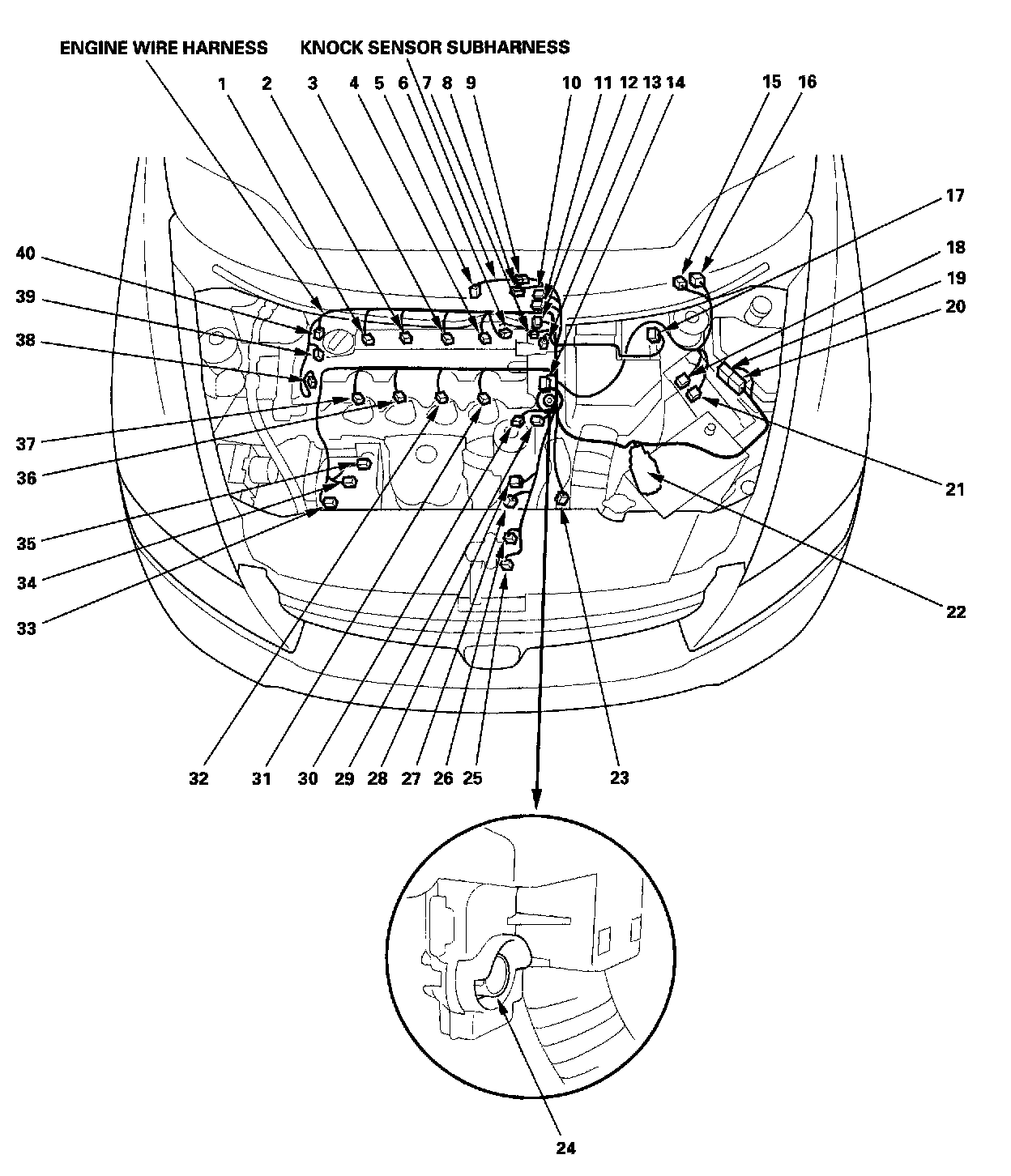 ENGINE WIRE HARNESS
KNOCK SENSOR SUBHARNESS

1 2 3 4 5 6 7 8 9 10 11 12 13 14 15 16

17
18
19
20
21
22

40
39
38
37
36
35
34
33

32 31 30 29 28 27 26 25 23

24