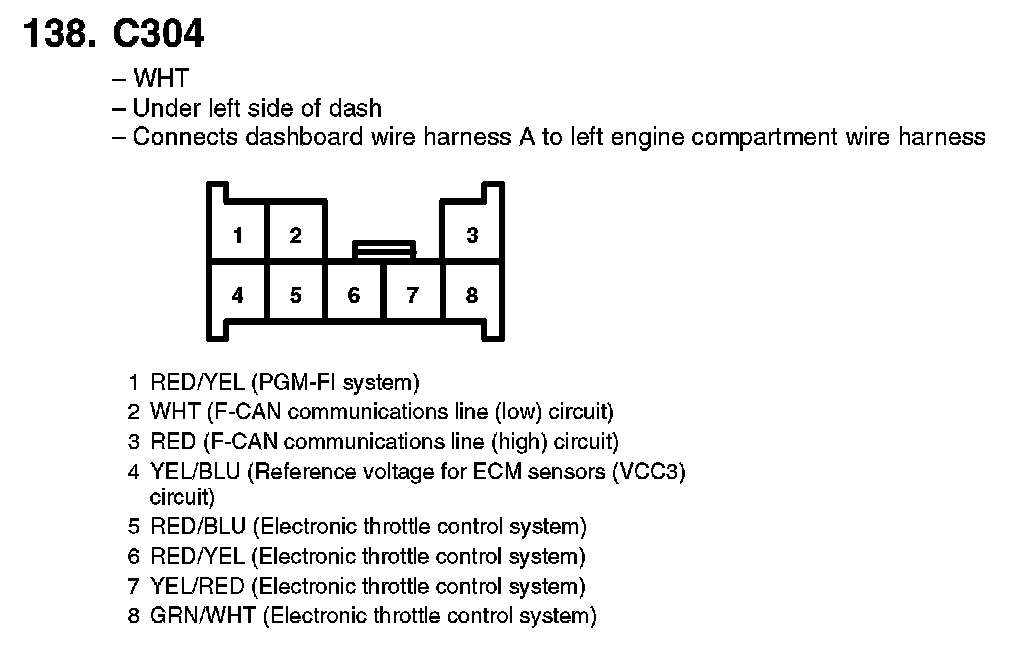 138. C304

– WHT
– Under left side of dash
– Connects dashboard wire harness A to left engine compartment wire harness

1 2 3
4 5 6 7 8

1 RED/YEL (PGM-FI system)
2 WHT (F-CAN communications line (low) circuit)
3 RED (F-CAN communications line (high) circuit)
4 YEL/BLU (Reference voltage for ECM sensors (VCC3) circuit)
5 RED/BLU (Electronic throttle control system)
6 RED/YEL (Electronic throttle control system)
7 YEL/RED (Electronic throttle control system)
8 GRN/WHT (Electronic throttle control system)