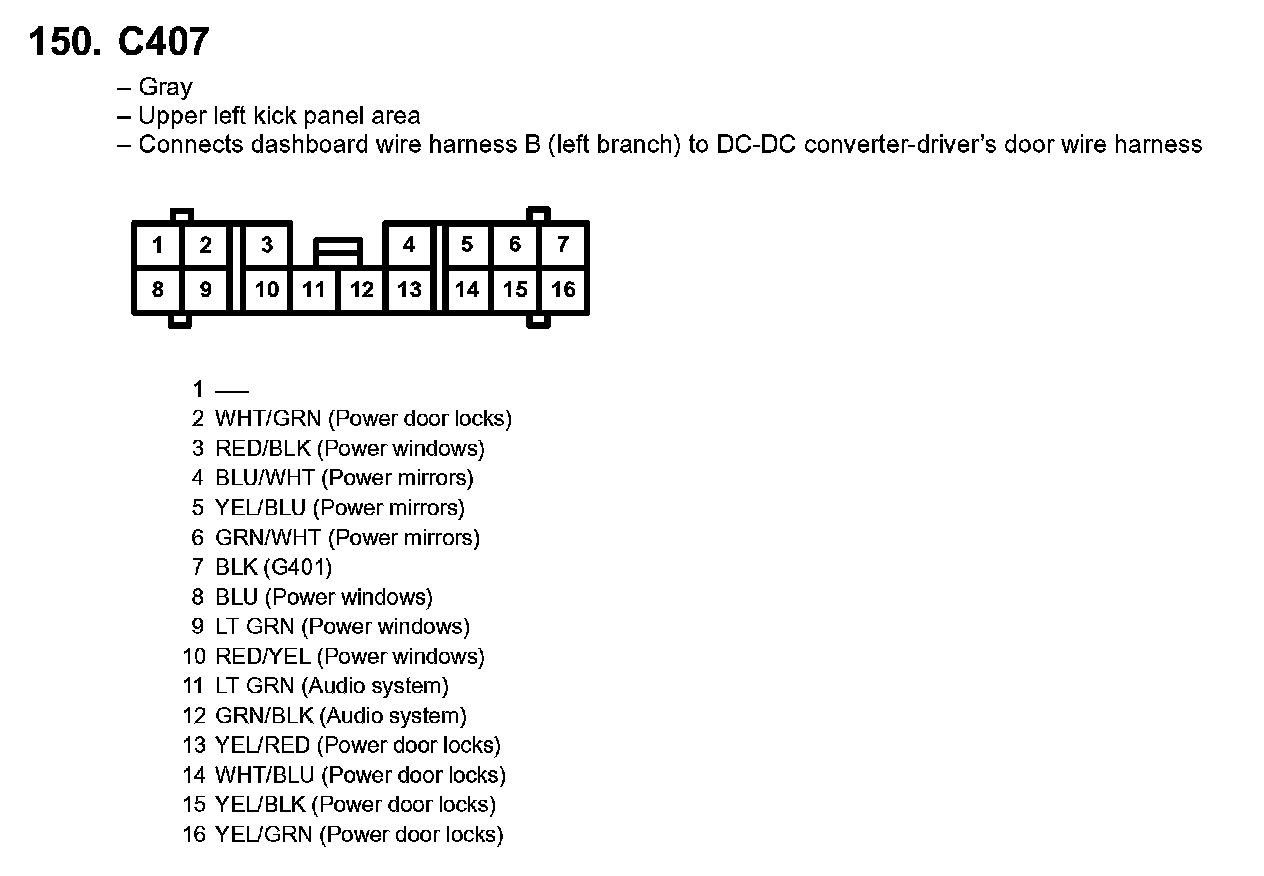 150. C407

– Gray
– Upper left kick panel area
– Connects dashboard wire harness B (left branch) to DC-DC converter-driver's door wire harness

1 2 3 4 5 6 7
8 9 10 11 12 13 14 15 16

1 —
2 WHT/GRN (Power door locks)
3 RED/BLK (Power windows)
4 BLU/WHT (Power mirrors)
5 YEL/BLU (Power mirrors)
6 GRN/WHT (Power mirrors)
7 BLK (G401)
8 BLU (Power windows)
9 LT GRN (Power windows)
10 RED/YEL (Power windows)
11 LT GRN (Audio system)
12 GRN/BLK (Audio system)
13 YEL/RED (Power door locks)
14 WHT/BLU (Power door locks)
15 YEL/BLK (Power door locks)
16 YEL/GRN (Power door locks)