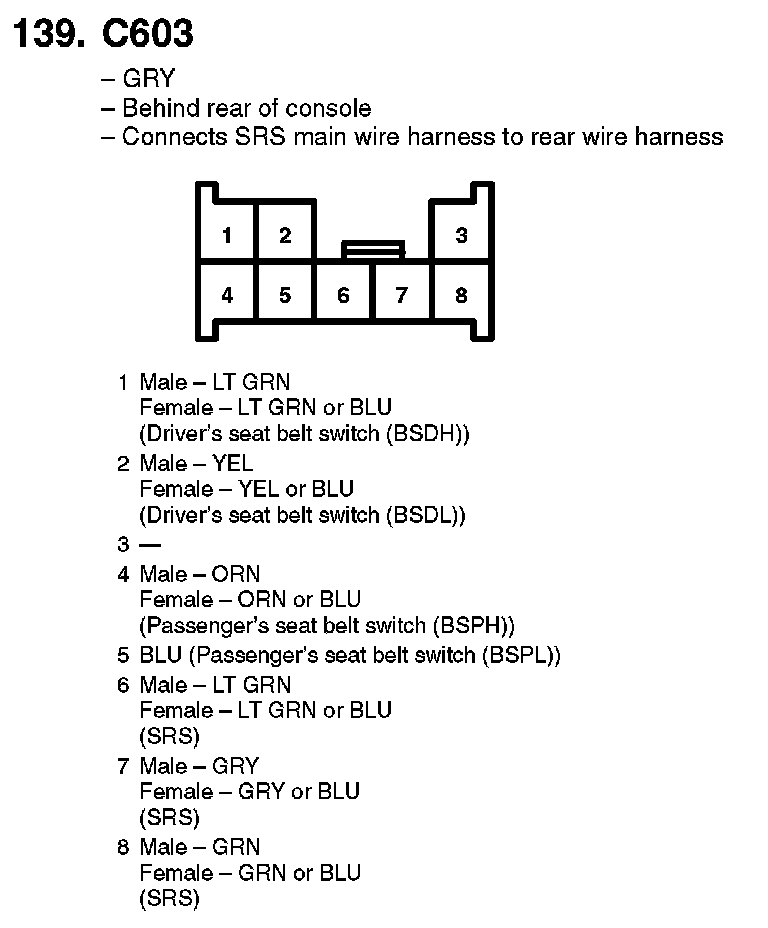 139. C603

– GRY
– Behind rear of console
– Connects SRS main wire harness to rear wire harness

1
2
3
4
5
6
7
8

1 Male – LT GRN
Female – LT GRN or BLU
(Driver's seat belt switch (BSDH))

2 Male – YEL
Female – YEL or BLU
(Driver's seat belt switch (BSDL))

3 —

4 Male – ORN
Female – ORN or BLU
(Passenger's seat belt switch (BSPH))

5 BLU (Passenger's seat belt switch (BSPL))

6 Male – LT GRN
Female – LT GRN or BLU
(SRS)

7 Male – GRY
Female – GRY or BLU
(SRS)

8 Male – GRN
Female – GRN or BLU
(SRS)