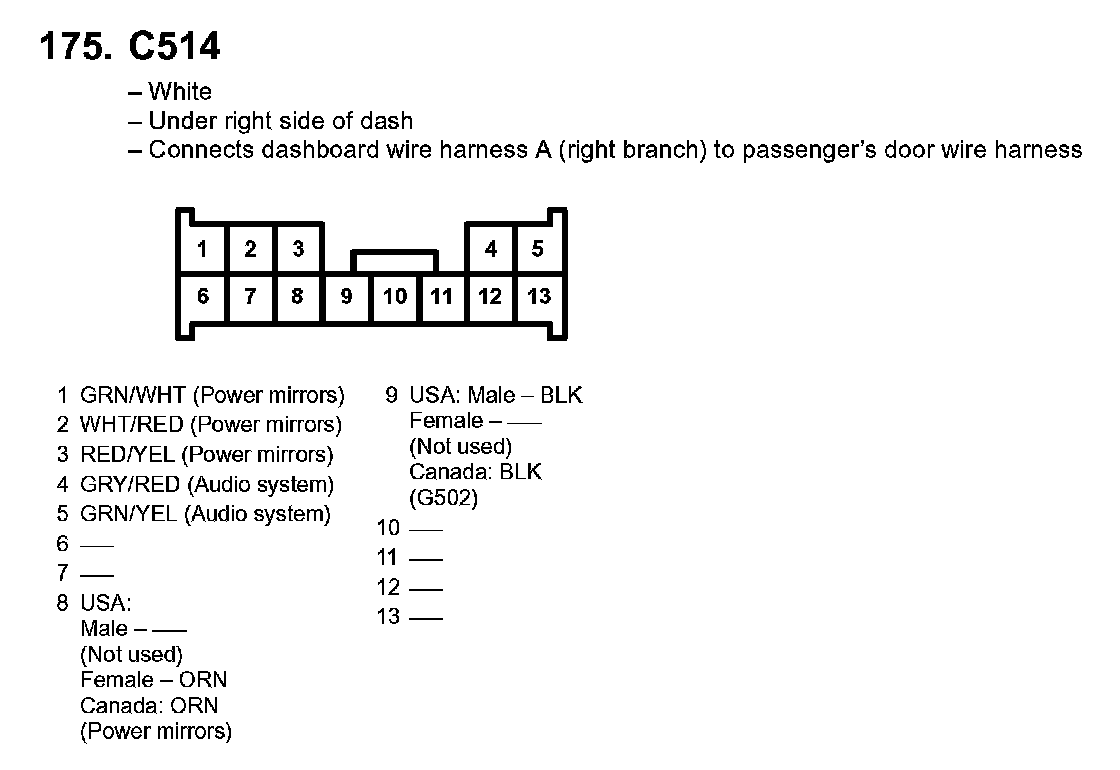 175. C514

– White
– Under right side of dash
– Connects dashboard wire harness A (right branch) to passenger's door wire harness

1 2 3 4 5
6 7 8 9 10 11 12 13

1 GRN/WHT (Power mirrors)
2 WHT/RED (Power mirrors)
3 RED/YEL (Power mirrors)
4 GRY/RED (Audio system)
5 GRN/YEL (Audio system)
6 —
7 —
8 USA:
Male – —
(Not used)
Female – ORN
Canada: ORN
(Power mirrors)

9 USA: Male – BLK
Female – —
(Not used)
Canada: BLK
(G502)
10 —
11 —
12 —
13 —