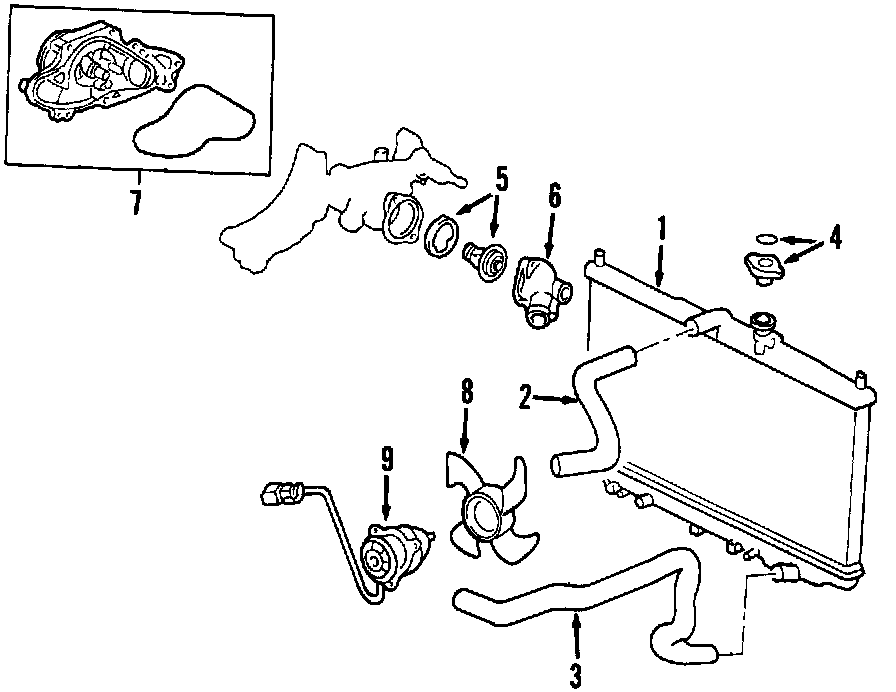 7
5
6
1
4
2
8
9
3