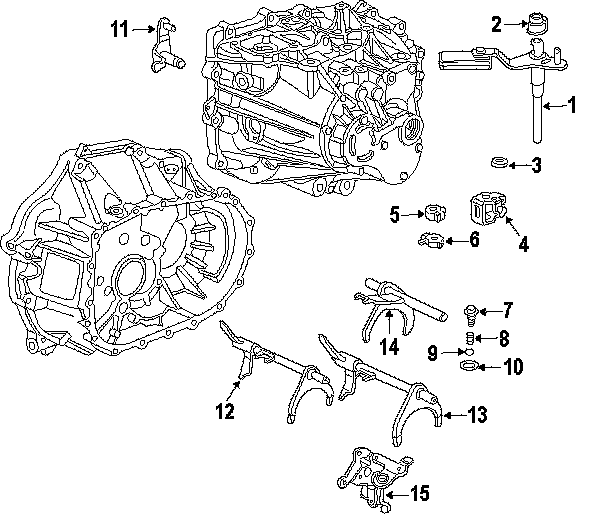 11
2
1
3
5
4
6
7
14
8
9
10
12
13
15