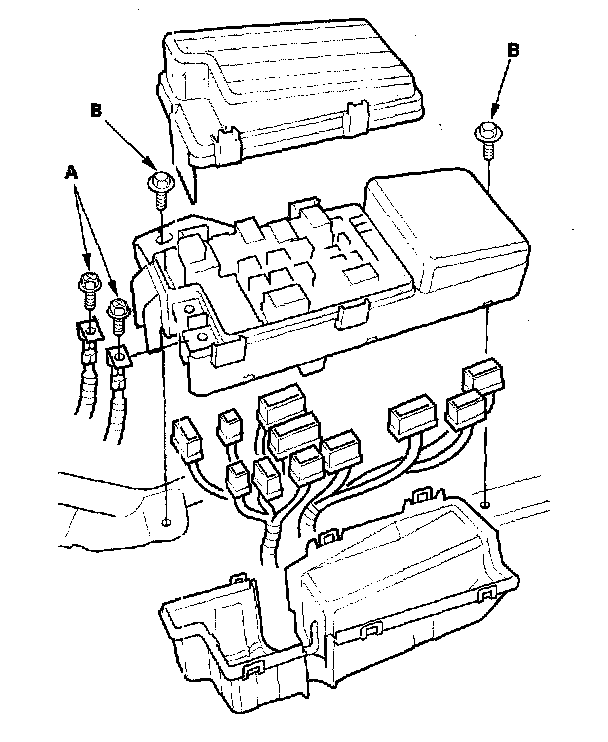 B
B
A